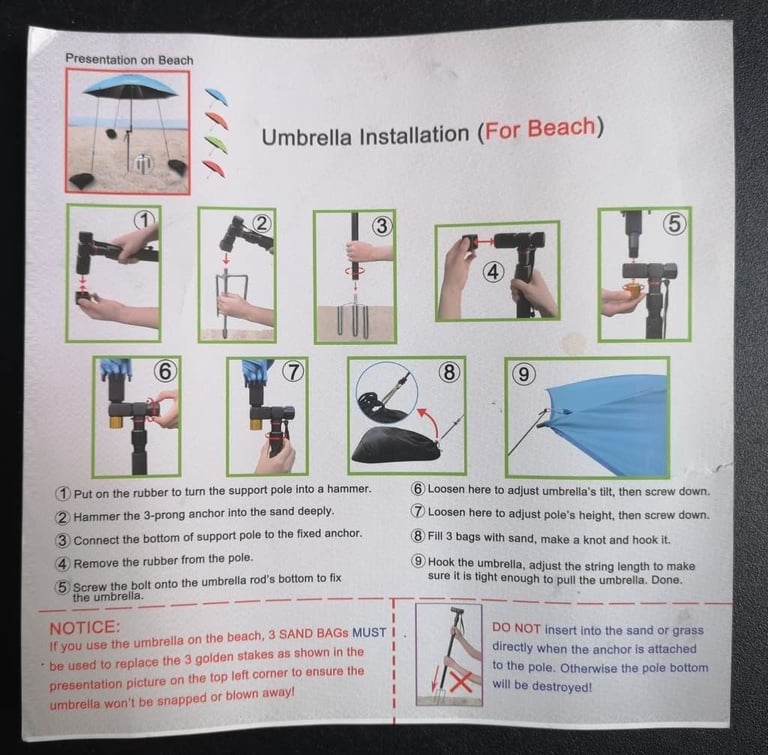 Presentation on Beach

Umbrella Installation (For Beach)

1 2 3 4 5

6 7 8 9

① Put on the rubber to turn the support pole into a hammer.

② Hammer the 3-prong anchor into the sand deeply.

③ Connect the bottom of support pole to the fixed anchor.

④ Remove the rubber from the pole.

⑤ Screw the bolt onto the umbrella rod's bottom to fix the umbrella.

⑥ Loosen here to adjust umbrella's tilt, then screw down.

⑦ Loosen here to adjust pole's height, then screw down.

⑧ Fill 3 bags with sand, make a knot and hook it.

⑨ Hook the umbrella, adjust the string length to make sure it is tight enough to pull the umbrella. Done.

NOTICE:
If you use the umbrella on the beach, 3 SAND BAGs MUST be used to replace the 3 golden stakes as shown in the presentation picture on the top left corner to ensure the umbrella won't be snapped or blown away!

DO NOT insert into the sand or grass directly when the anchor is attached to the pole. Otherwise the pole bottom will be destroyed!