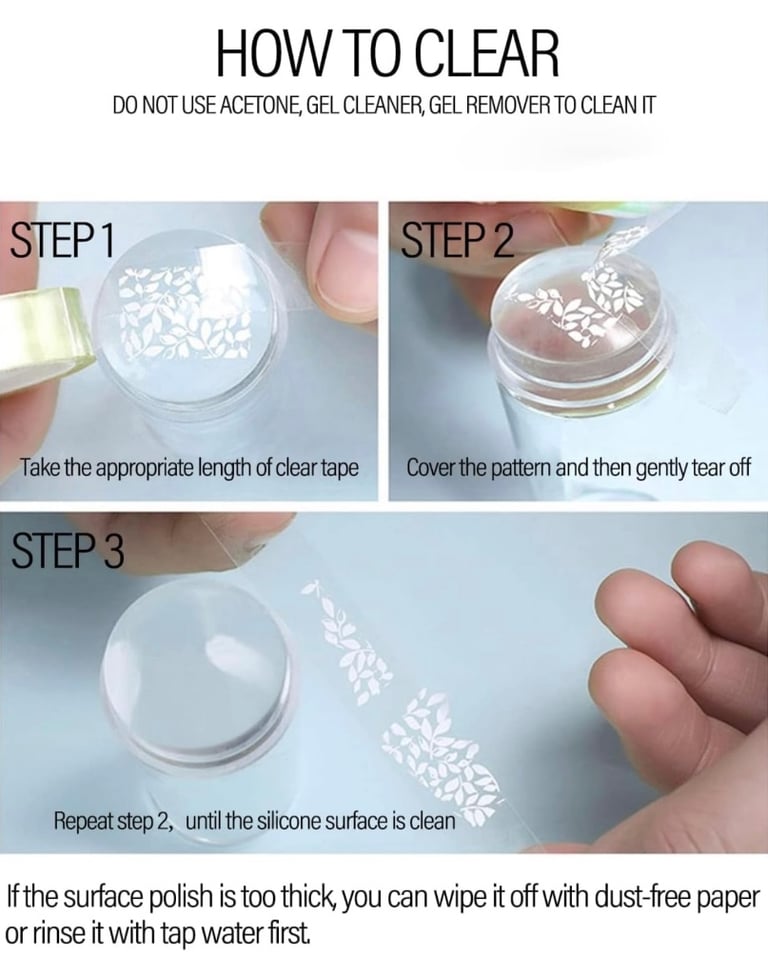 HOW TO CLEAR

DO NOT USE ACETONE, GEL CLEANER, GEL REMOVER TO CLEAN IT

STEP 1

Take the appropriate length of clear tape

STEP 2

Cover the pattern and then gently tear off

STEP 3

Repeat step 2, until the silicone surface is clean

If the surface polish is too thick, you can wipe it off with dust-free paper or rinse it with tap water first.