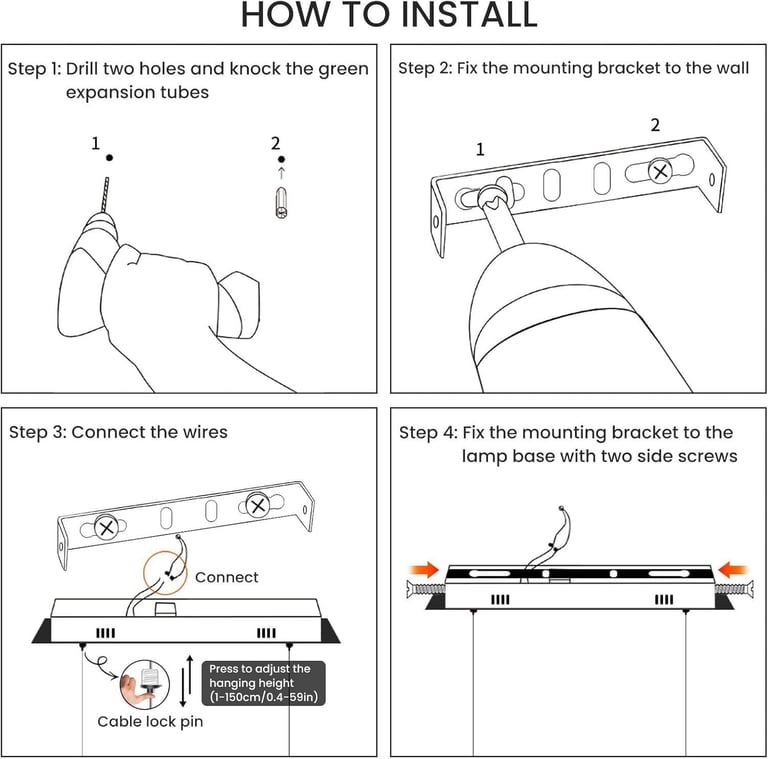 HOW TO INSTALL

Step 1: Drill two holes and knock the green expansion tubes

1

2

Step 2: Fix the mounting bracket to the wall

1

2

Step 3: Connect the wires

Connect

Press to adjust the hanging height (1-150cm/0.4-59in)

Cable lock pin

Step 4: Fix the mounting bracket to the lamp base with two side screws