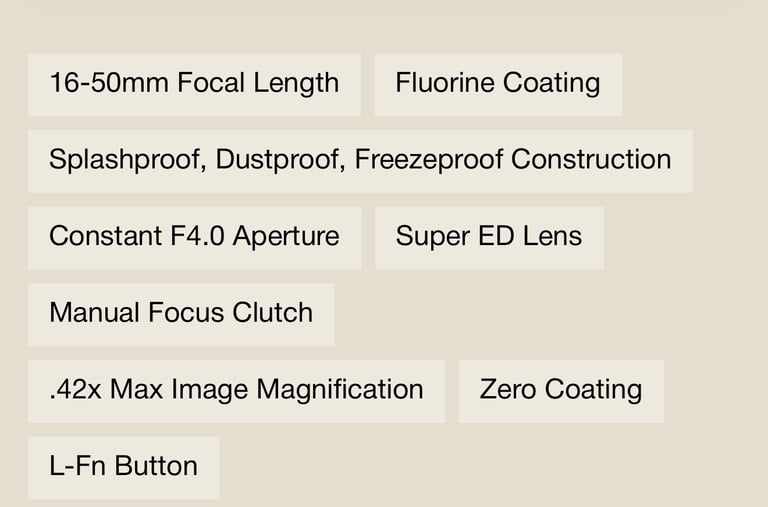 16-50mm Focal Length

Fluorine Coating

Splashproof, Dustproof, Freezeproof Construction

Constant F4.0 Aperture

Super ED Lens

Manual Focus Clutch

.42x Max Image Magnification

Zero Coating

L-Fn Button