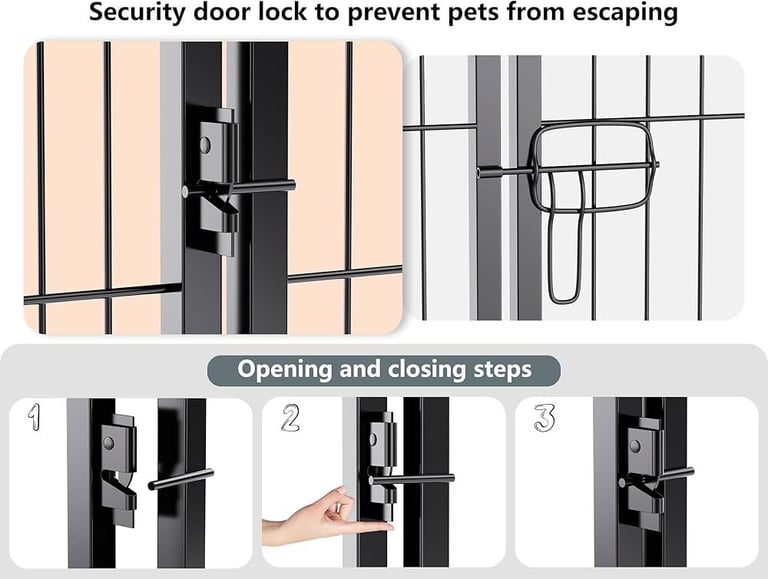 Security door lock to prevent pets from escaping

Opening and closing steps

1

2

3