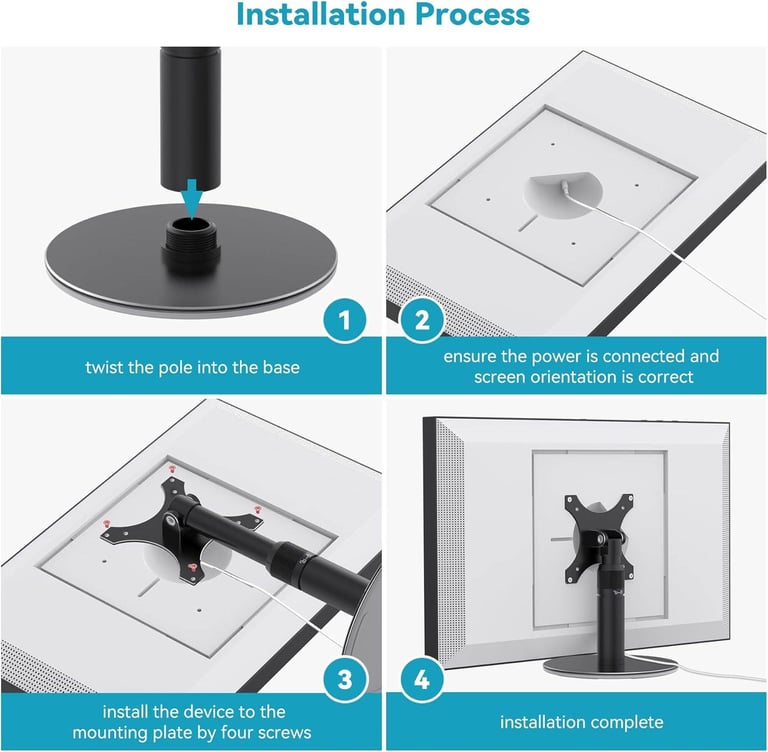 Installation Process

1

twist the pole into the base

2

ensure the power is connected and screen orientation is correct

3

install the device to the mounting plate by four screws

4

installation complete