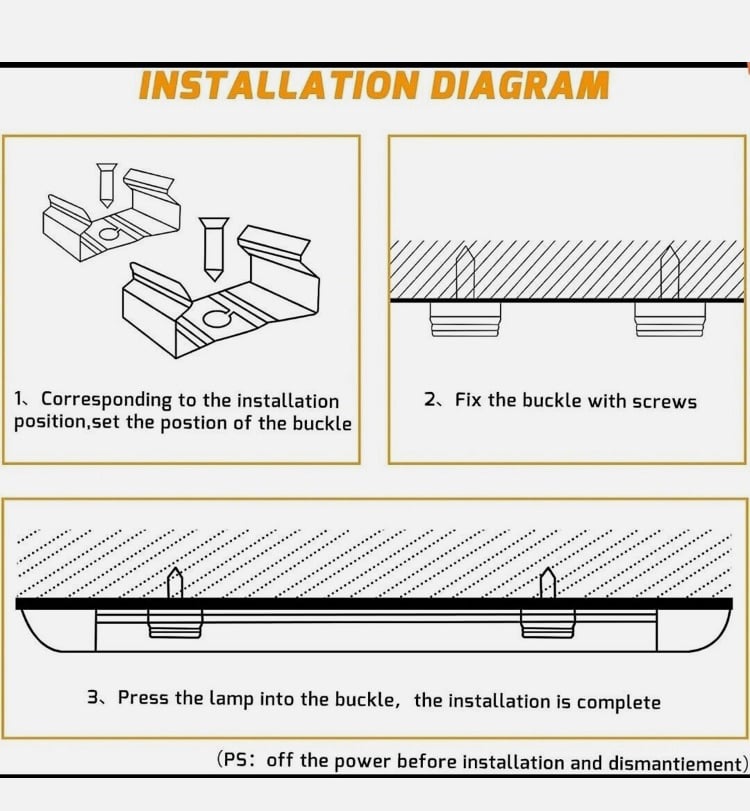 INSTALLATION DIAGRAM

1、Corresponding to the installation position,set the postion of the buckle

2、Fix the buckle with screws

3、Press the lamp into the buckle, the installation is complete

(PS: off the power before installation and dismantiement)