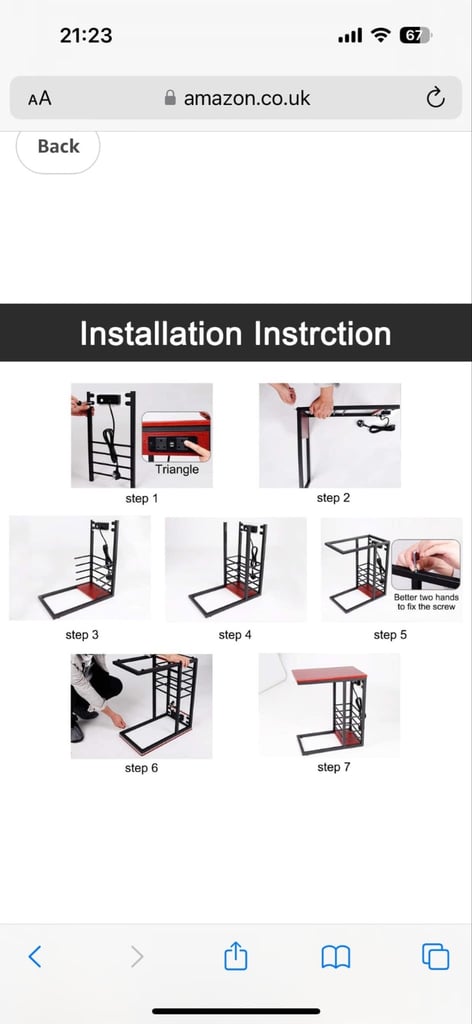 21:23

67

AA amazon.co.uk

Back

Installation Instrction

Triangle

step 1

step 2

step 3

step 4

Better two hands to fix the screw

step 5

step 6

step 7