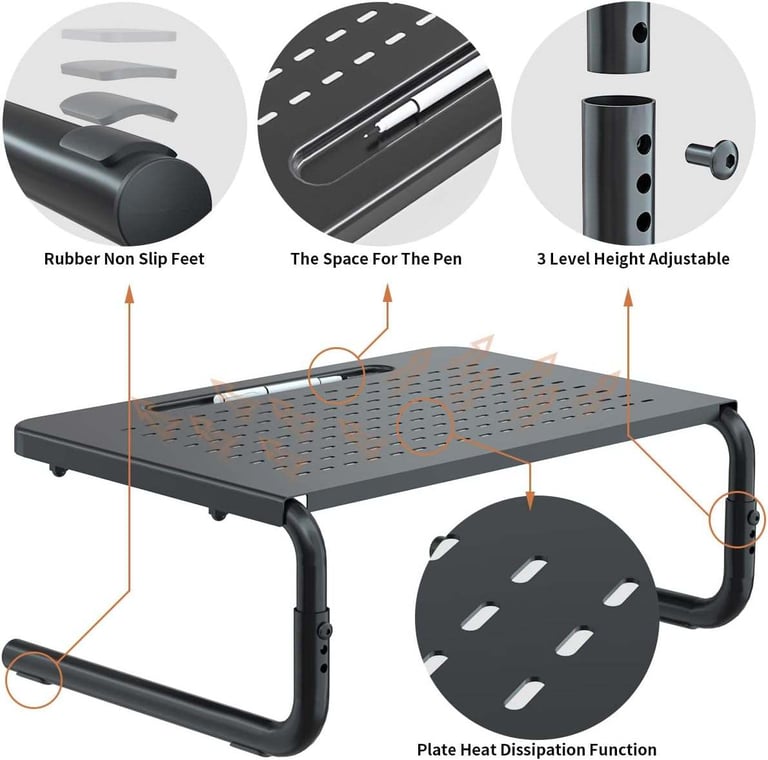 Rubber Non Slip Feet

The Space For The Pen

3 Level Height Adjustable

Plate Heat Dissipation Function