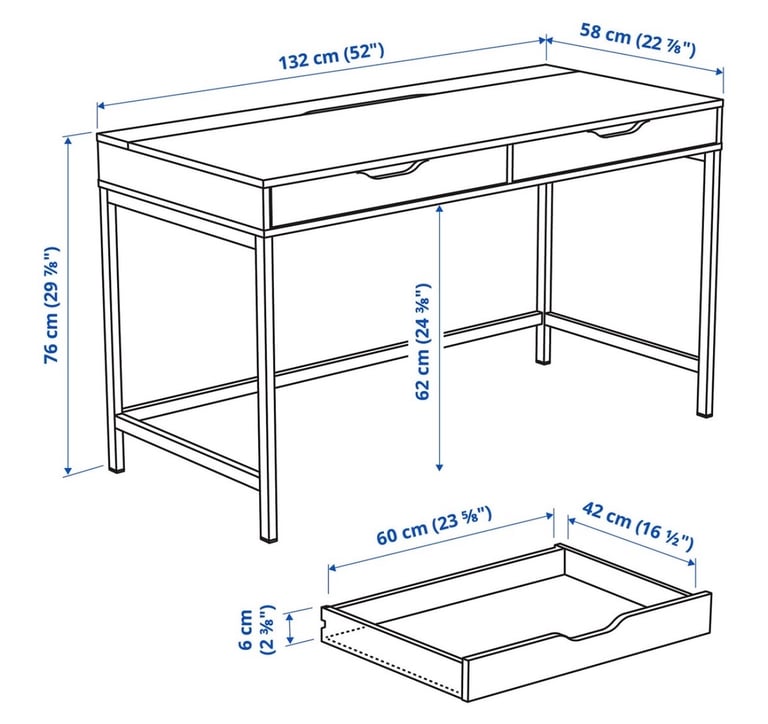 132 cm (52")

58 cm (22 ⅞")

76 cm (29 ⅞")

62 cm (24 ⅜")

60 cm (23 ⅝")

42 cm (16 ½")

6 cm (2 ⅜")