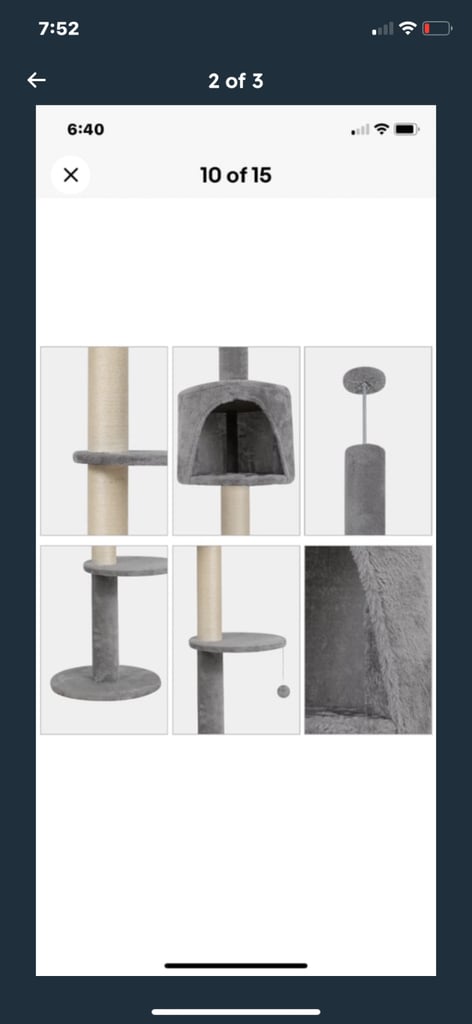 7:52

2 of 3

6:40

10 of 15