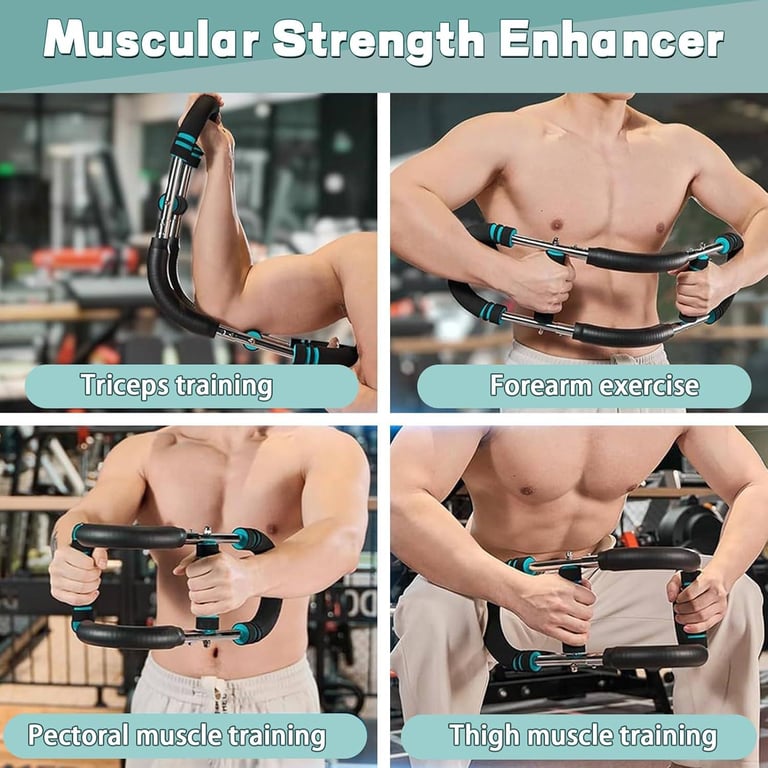 Muscular Strength Enhancer

Triceps training

Forearm exercise

Pectoral muscle training

Thigh muscle training