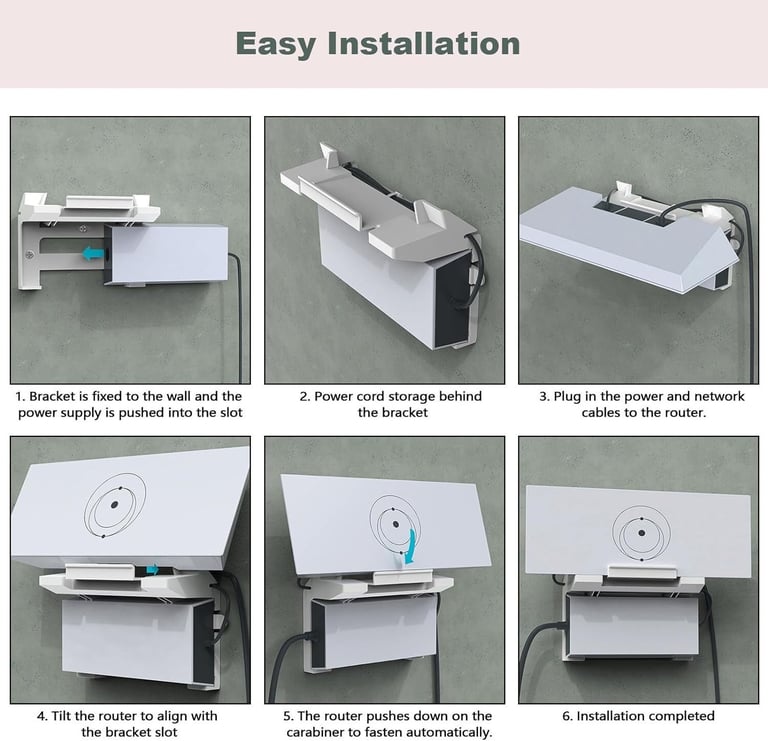 Easy Installation

1. Bracket is fixed to the wall and the power supply is pushed into the slot

2. Power cord storage behind the bracket

3. Plug in the power and network cables to the router.

4. Tilt the router to align with the bracket slot

5. The router pushes down on the carabiner to fasten automatically.

6. Installation completed