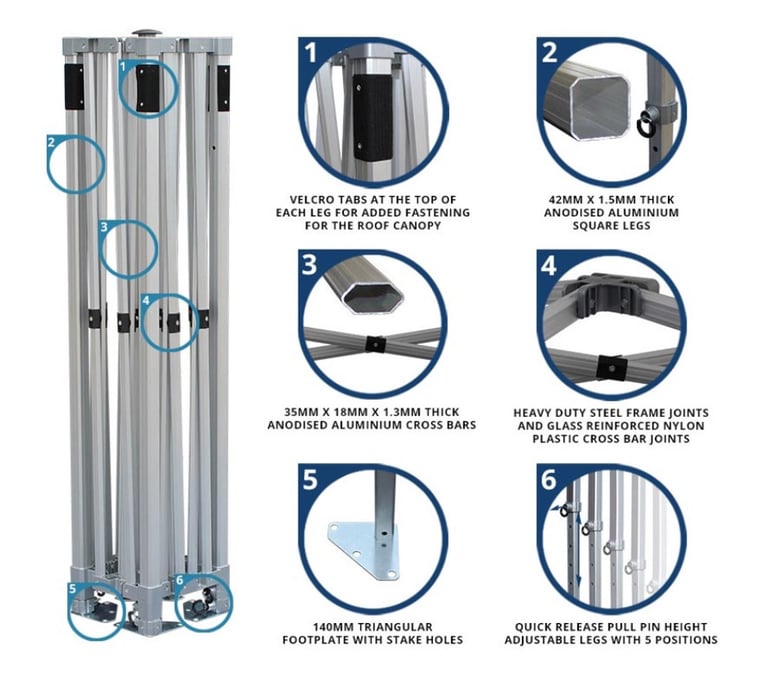 1
2
3
4
5
6

1
VELCRO TABS AT THE TOP OF EACH LEG FOR ADDED FASTENING FOR THE ROOF CANOPY

2
42MM X 1.5MM THICK ANODISED ALUMINIUM SQUARE LEGS

3
35MM X 18MM X 1.3MM THICK ANODISED ALUMINIUM CROSS BARS

4
HEAVY DUTY STEEL FRAME JOINTS AND GLASS REINFORCED NYLON PLASTIC CROSS BAR JOINTS

5
140MM TRIANGULAR FOOTPLATE WITH STAKE HOLES

6
QUICK RELEASE PULL PIN HEIGHT ADJUSTABLE LEGS WITH 5 POSITIONS