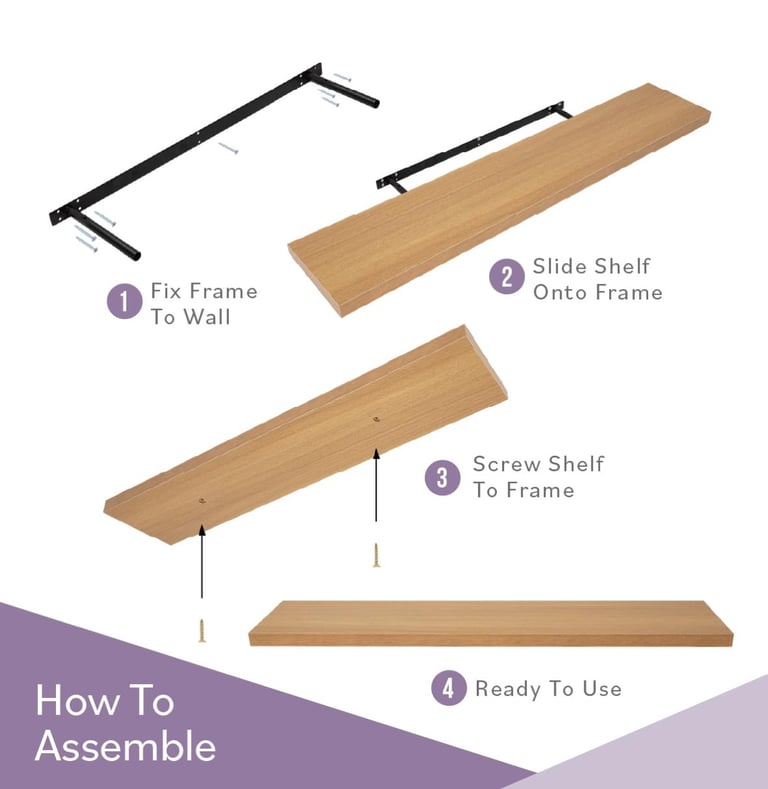 1 Fix Frame To Wall

2 Slide Shelf Onto Frame

3 Screw Shelf To Frame

4 Ready To Use

How To Assemble