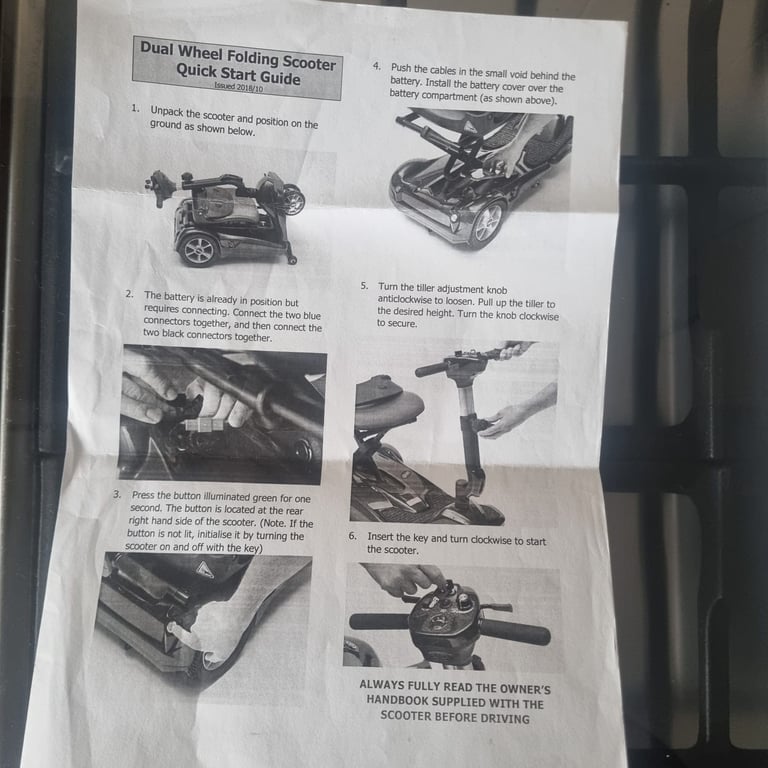 Dual Wheel Folding Scooter
Quick Start Guide
Issued 2018/10

1. Unpack the scooter and position on the ground as shown below.

2. The battery is already in position but requires connecting. Connect the two blue connectors together, and then connect the two black connectors together.

3. Press the button illuminated green for one second. The button is located at the rear right hand side of the scooter. (Note. If the button is not lit, initialise it by turning the scooter on and off with the key)

4. Push the cables in the small void behind the battery. Install the battery cover over the battery compartment (as shown above).

5. Turn the tiller adjustment knob anticlockwise to loosen. Pull up the tiller to the desired height. Turn the knob clockwise to secure.

6. Insert the key and turn clockwise to start the scooter.

ALWAYS FULLY READ THE OWNER'S HANDBOOK SUPPLIED WITH THE SCOOTER BEFORE DRIVING