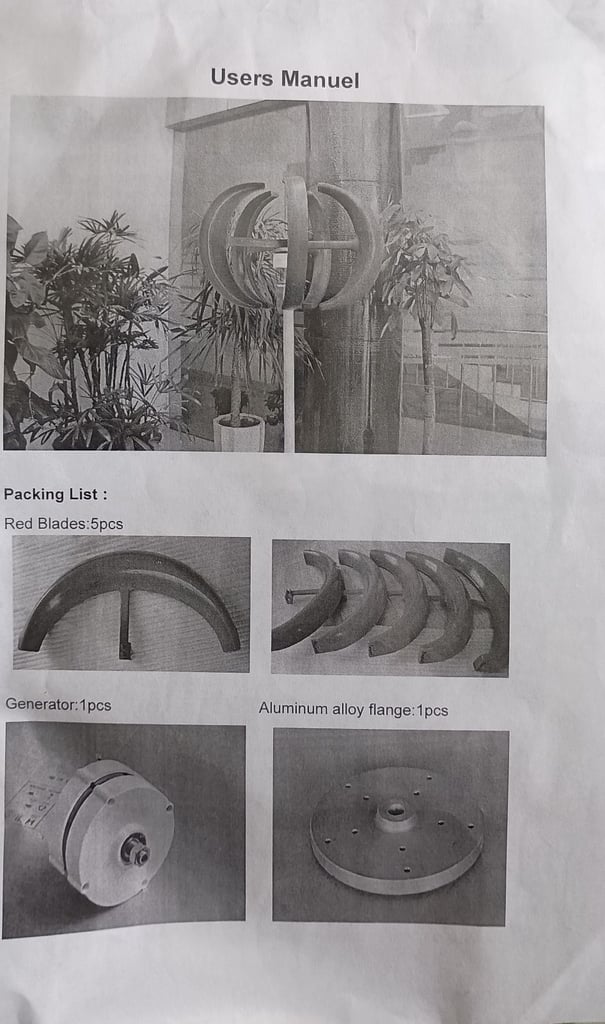 Users Manuel

Packing List :

Red Blades:5pcs

Generator:1pcs

Aluminum alloy flange:1pcs