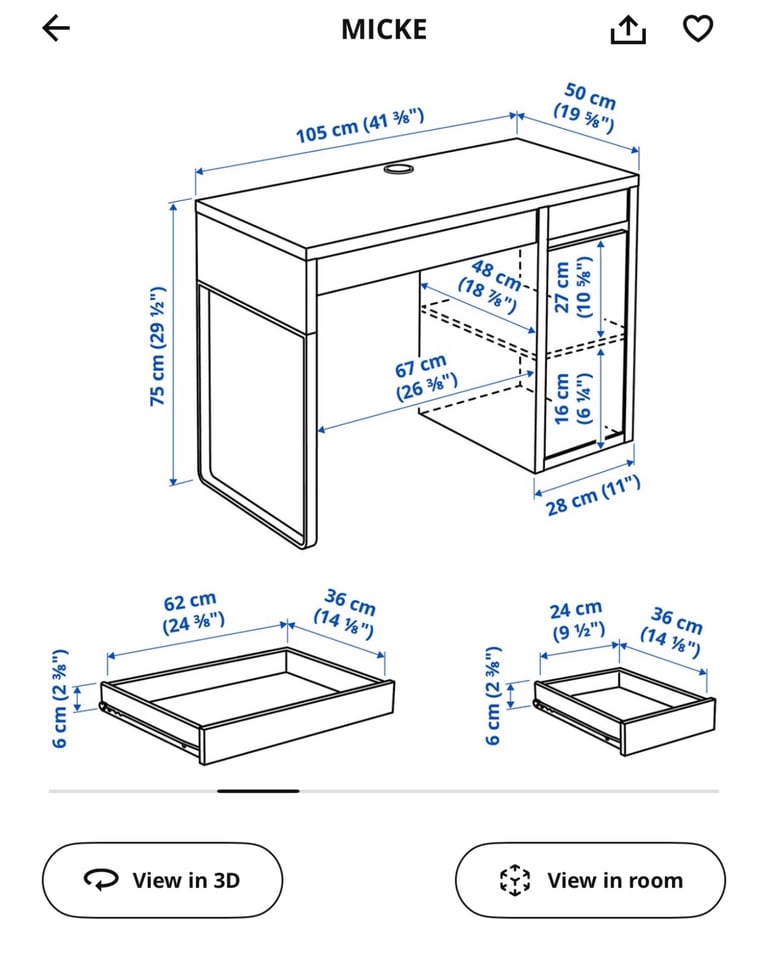 MICKE

105 cm (41 ⅜")
50 cm (19 ⅝")
75 cm (29 ½")
48 cm (18 ⅞")
27 cm (10 ⅝")
67 cm (26 ⅜")
16 cm (6 ¼")
28 cm (11")

62 cm (24 ⅜")
36 cm (14 ⅛")
6 cm (2 ⅜")

24 cm (9 ½")
36 cm (14 ⅛")
6 cm (2 ⅜")

View in 3D
View in room