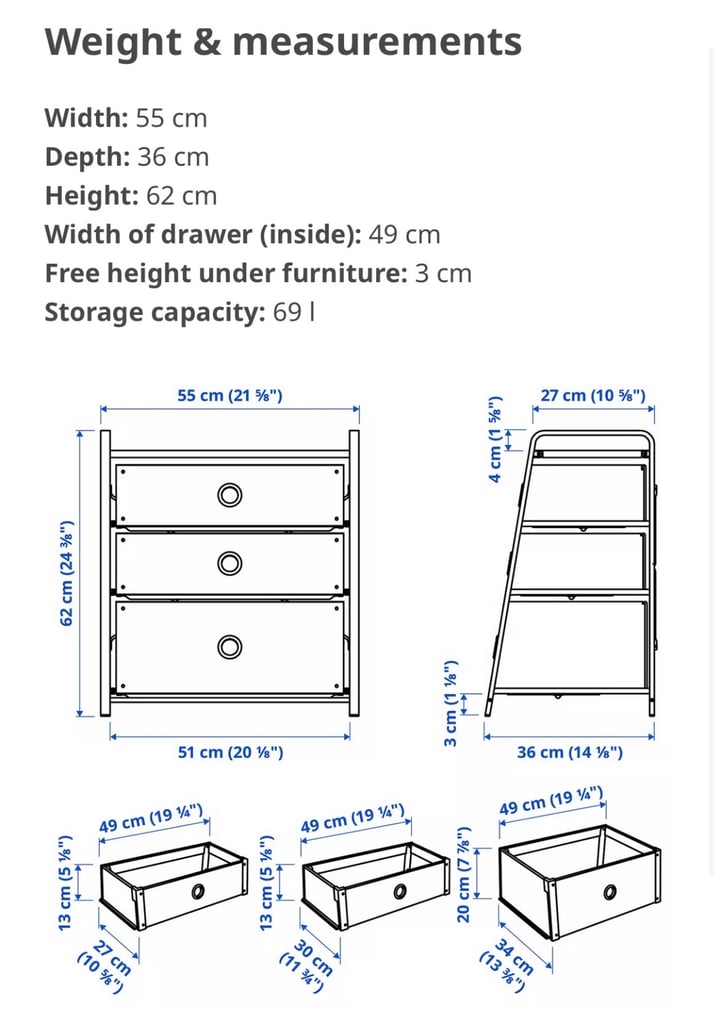 Weight & measurements

Width: 55 cm
Depth: 36 cm
Height: 62 cm
Width of drawer (inside): 49 cm
Free height under furniture: 3 cm
Storage capacity: 69 l

55 cm (21 ⅝")
62 cm (24 ⅜")
51 cm (20 ⅛")
27 cm (10 ⅝")
4 cm (1 ⅝")
3 cm (1 ⅛")
36 cm (14 ⅛")

49 cm (19 ¼")
13 cm (5 ⅛")
27 cm (10 ⅝")

49 cm (19 ¼")
13 cm (5 ⅛")
30 cm (11 ¾")

49 cm (19 ¼")
20 cm (7 ⅞")
34 cm (13 ⅜")