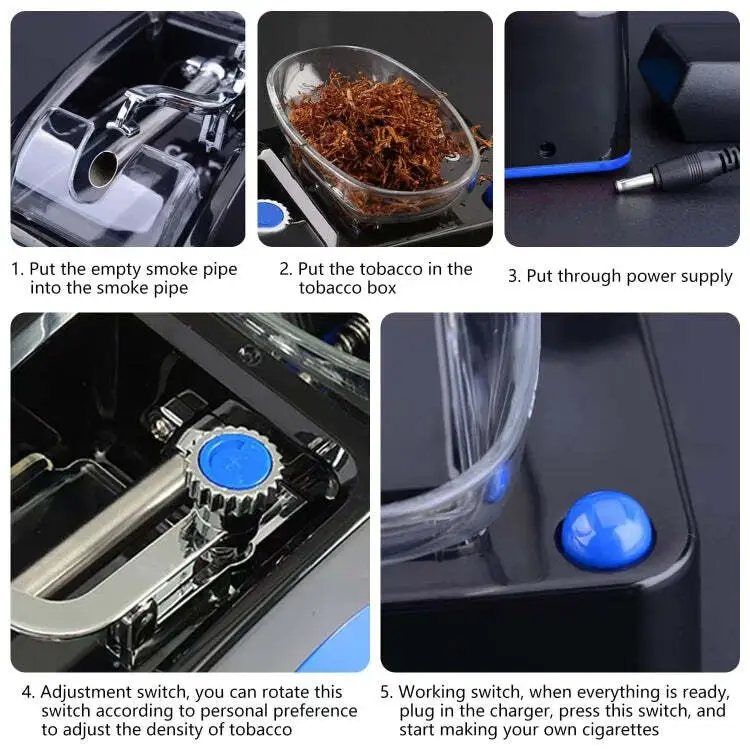 1. Put the empty smoke pipe into the smoke pipe

2. Put the tobacco in the tobacco box

3. Put through power supply

4. Adjustment switch, you can rotate this switch according to personal preference to adjust the density of tobacco

5. Working switch, when everything is ready, plug in the charger, press this switch, and start making your own cigarettes