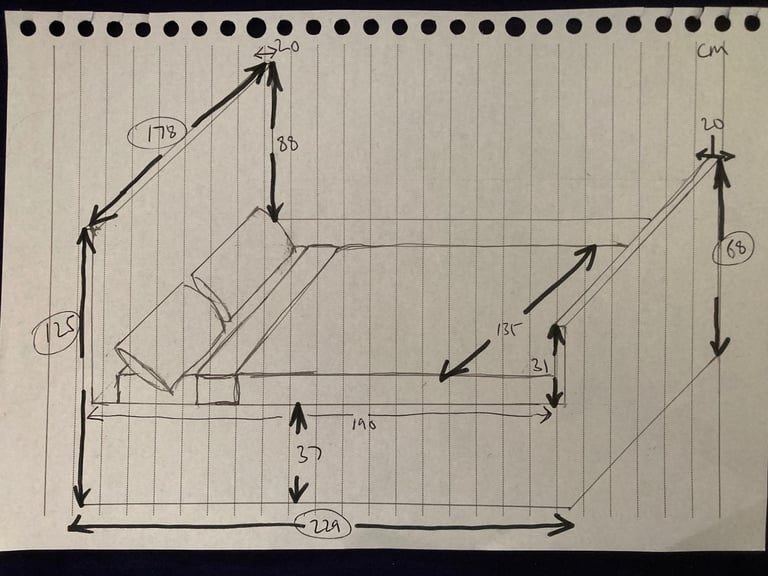 20
cm
178
88
20
68
125
135
31
190
37
229