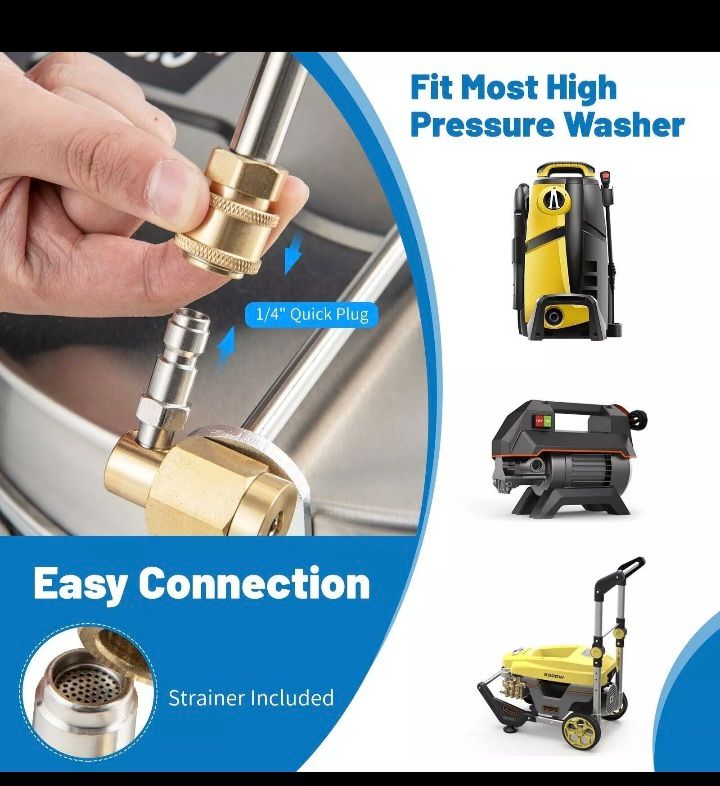 Fit Most High Pressure Washer

1/4" Quick Plug

Easy Connection

Strainer Included