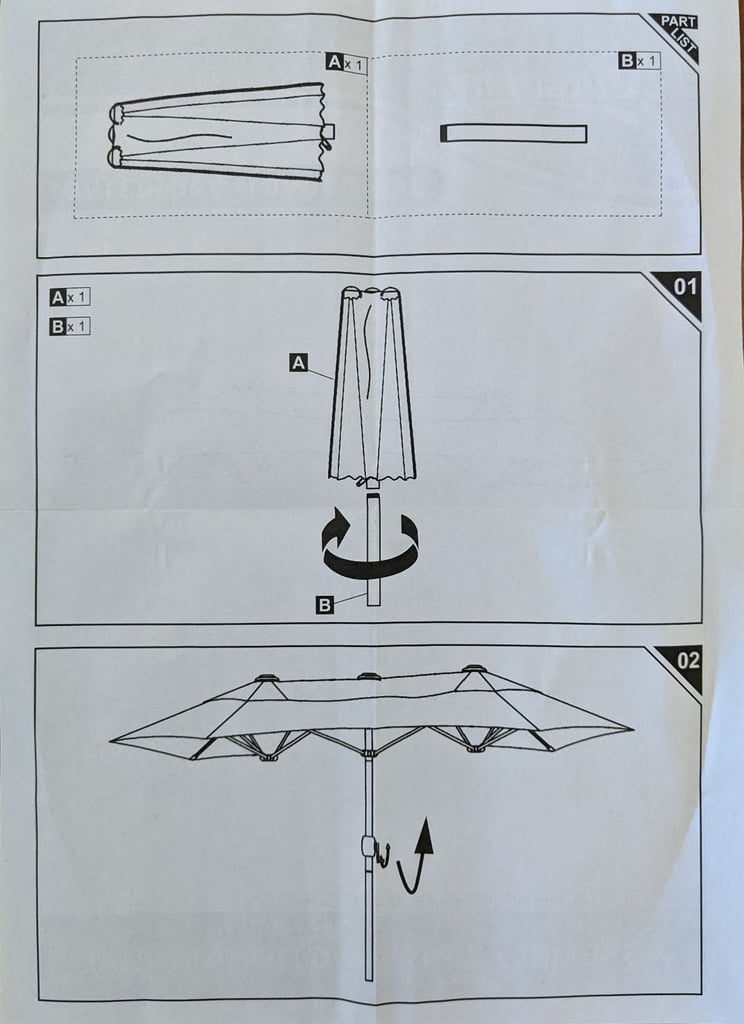 PART LIST

A x 1

B x 1

01

A x 1
B x 1

A

B

02