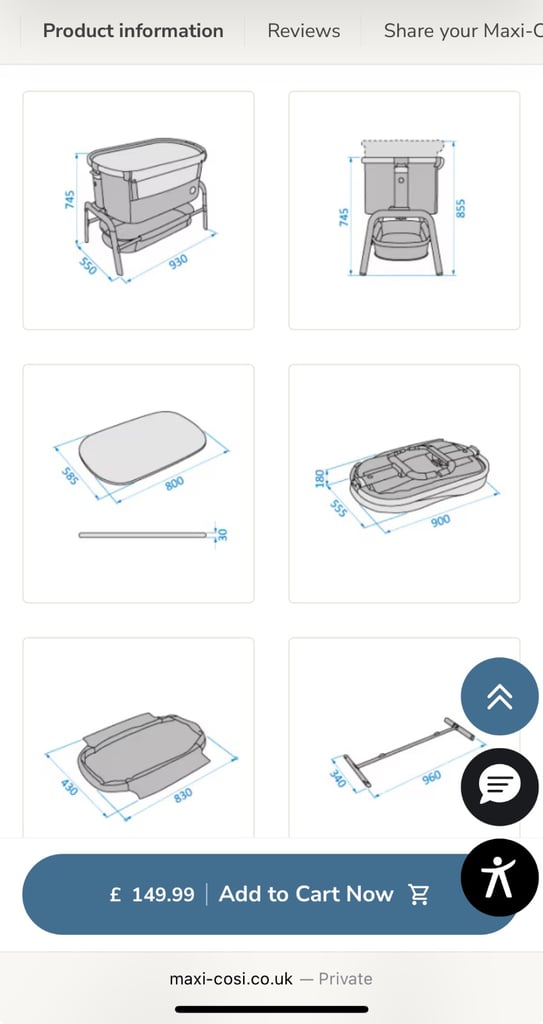 Product information Reviews Share your Maxi-C

745
550
930

745
855

585
800
30

180
555
900

430
830

340
960

£ 149.99 | Add to Cart Now

maxi-cosi.co.uk — Private