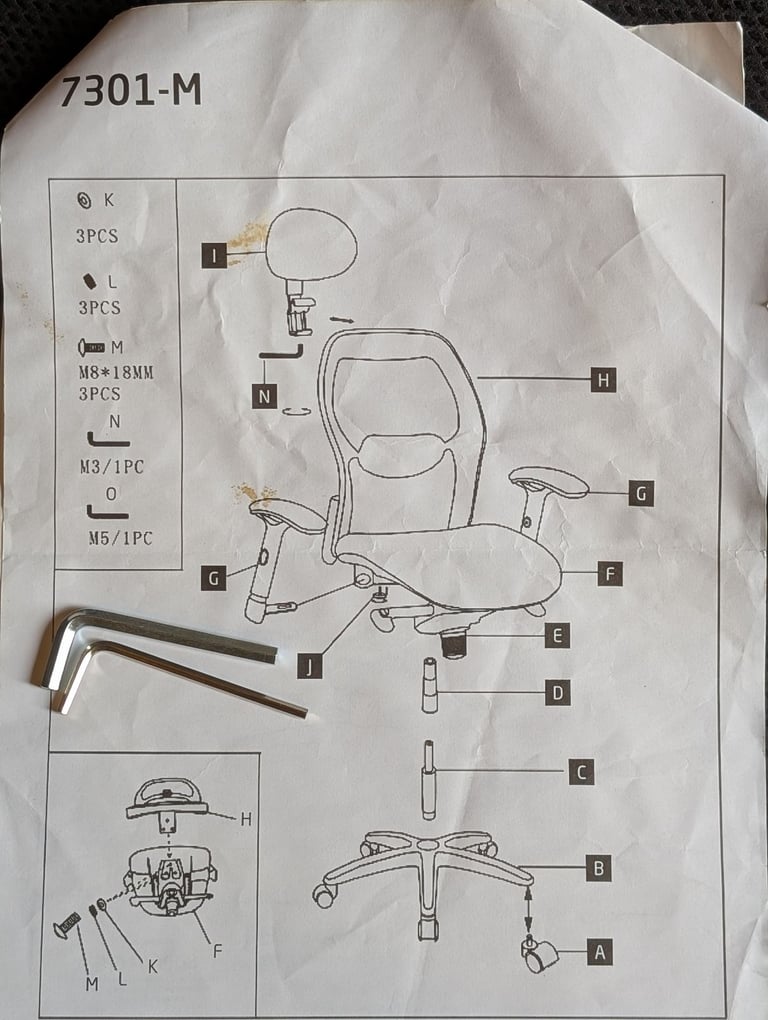 7301-M

K
3PCS

L
3PCS

M
M8*18MM
3PCS

N
M3/1PC

O
M5/1PC

I

N

H

G

G

F

J

E

D

C

B

A

H

F

K

L

M