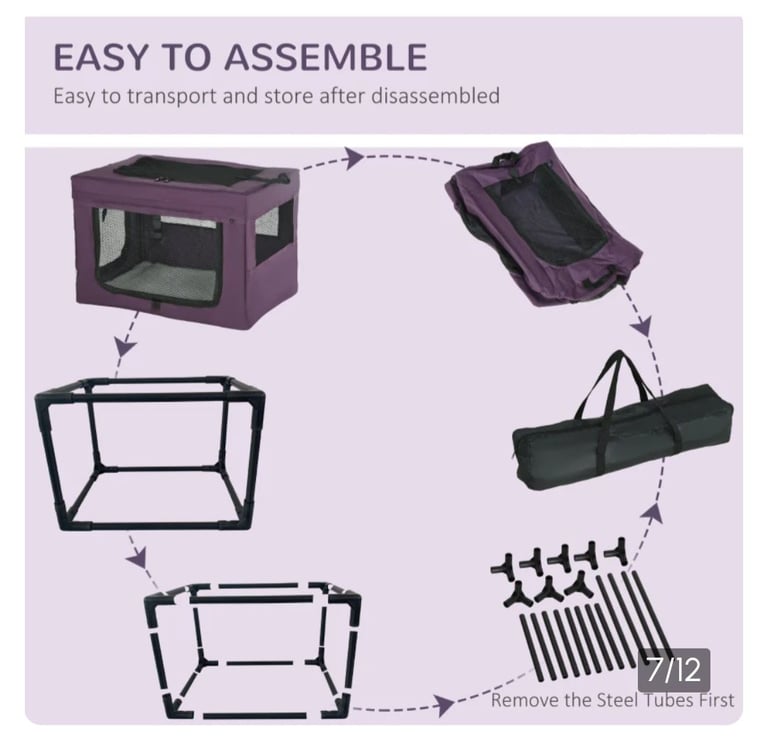 EASY TO ASSEMBLE
Easy to transport and store after disassembled

7/12
Remove the Steel Tubes First