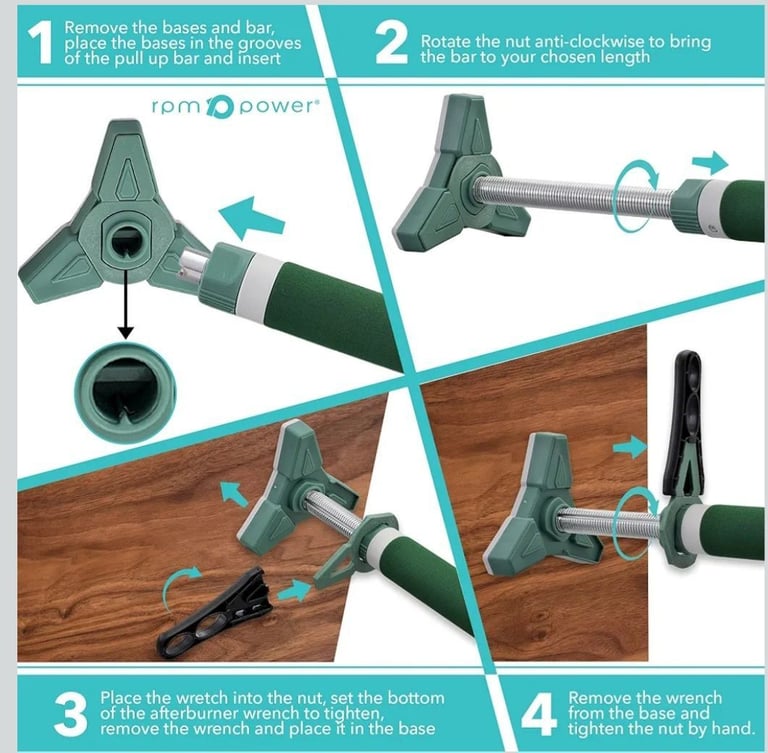 1 Remove the bases and bar, place the bases in the grooves of the pull up bar and insert

2 Rotate the nut anti-clockwise to bring the bar to your chosen length

rpm power®

3 Place the wretch into the nut, set the bottom of the afterburner wrench to tighten, remove the wrench and place it in the base

4 Remove the wrench from the base and tighten the nut by hand.