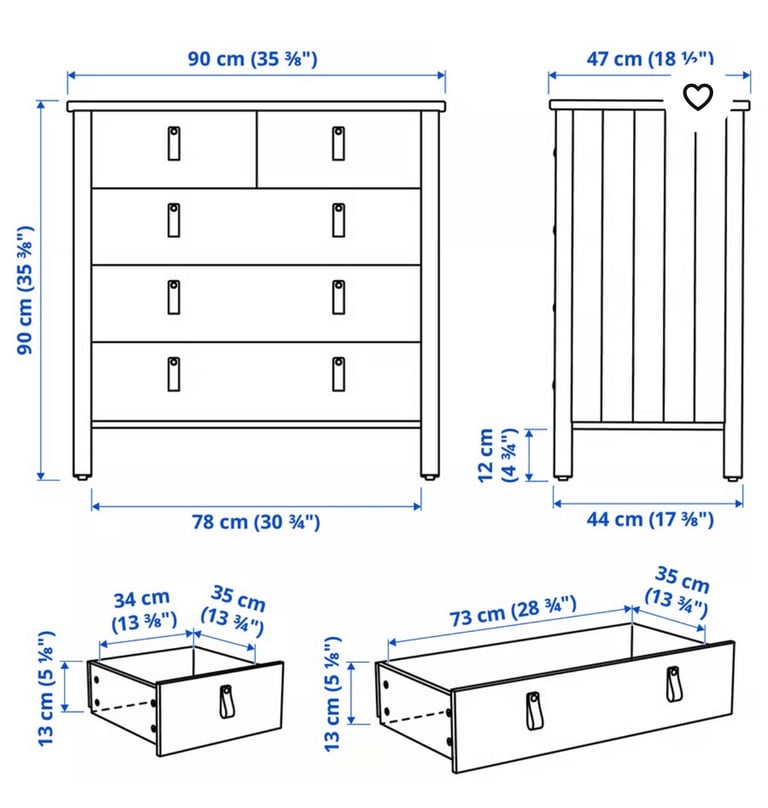 90 cm (35 ⅜")

47 cm (18 ½")

90 cm (35 ⅜")

12 cm (4 ¾")

78 cm (30 ¾")

44 cm (17 ⅜")

34 cm (13 ⅜")

35 cm (13 ¾")

13 cm (5 ⅛")

73 cm (28 ¾")

35 cm (13 ¾")

13 cm (5 ⅛")