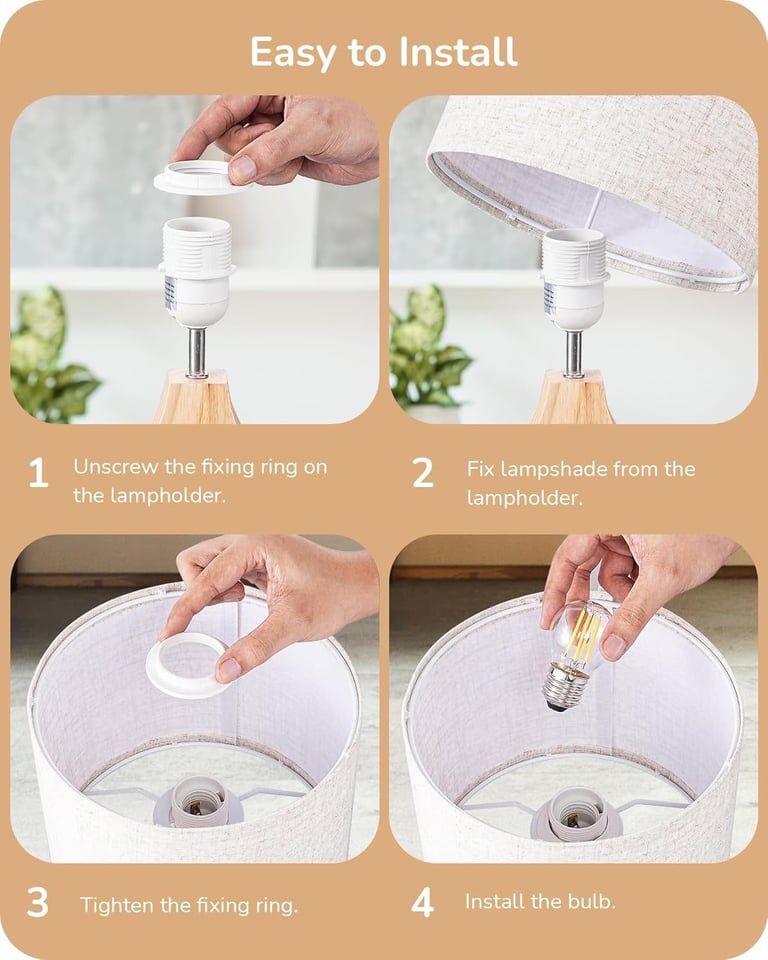 Easy to Install

1 Unscrew the fixing ring on the lampholder.

2 Fix lampshade from the lampholder.

3 Tighten the fixing ring.

4 Install the bulb.