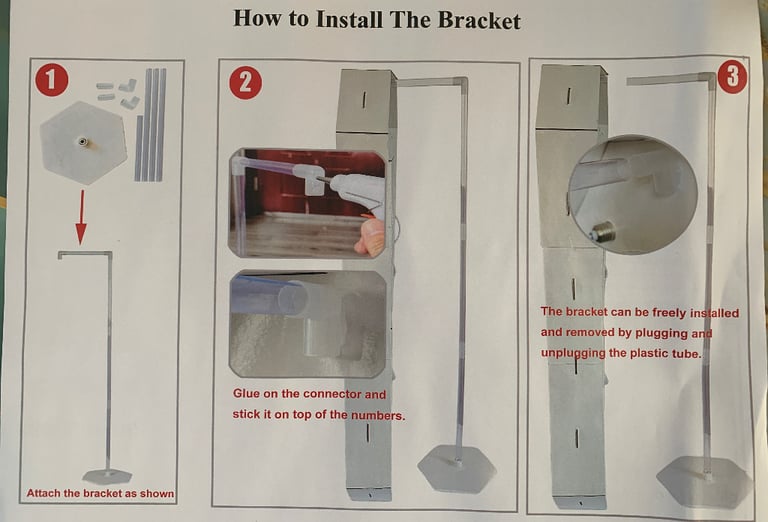 How to Install The Bracket

1

Attach the bracket as shown

2

Glue on the connector and stick it on top of the numbers.

3

The bracket can be freely installed and removed by plugging and unplugging the plastic tube.