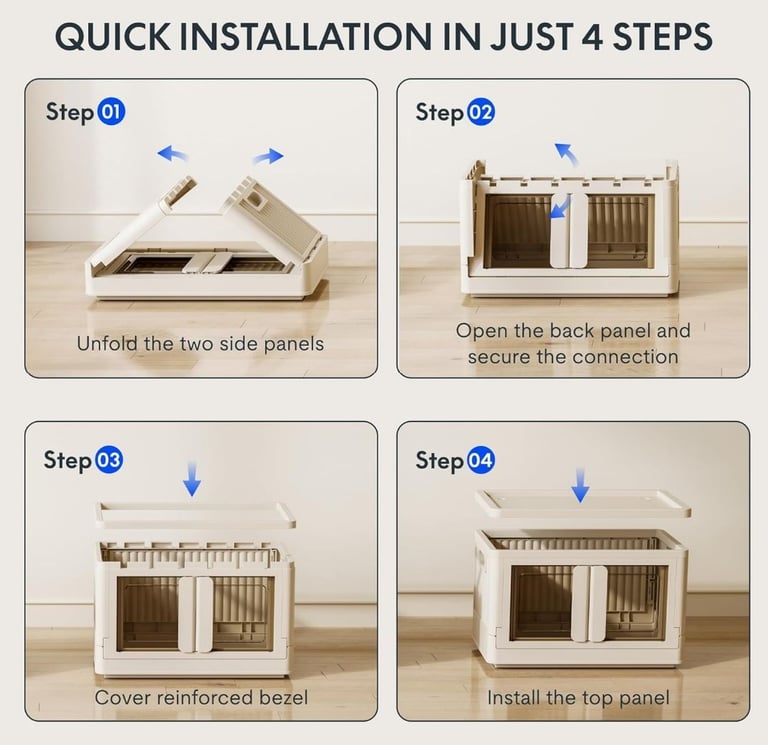 QUICK INSTALLATION IN JUST 4 STEPS

Step 01

Unfold the two side panels

Step 02

Open the back panel and secure the connection

Step 03

Cover reinforced bezel

Step 04

Install the top panel