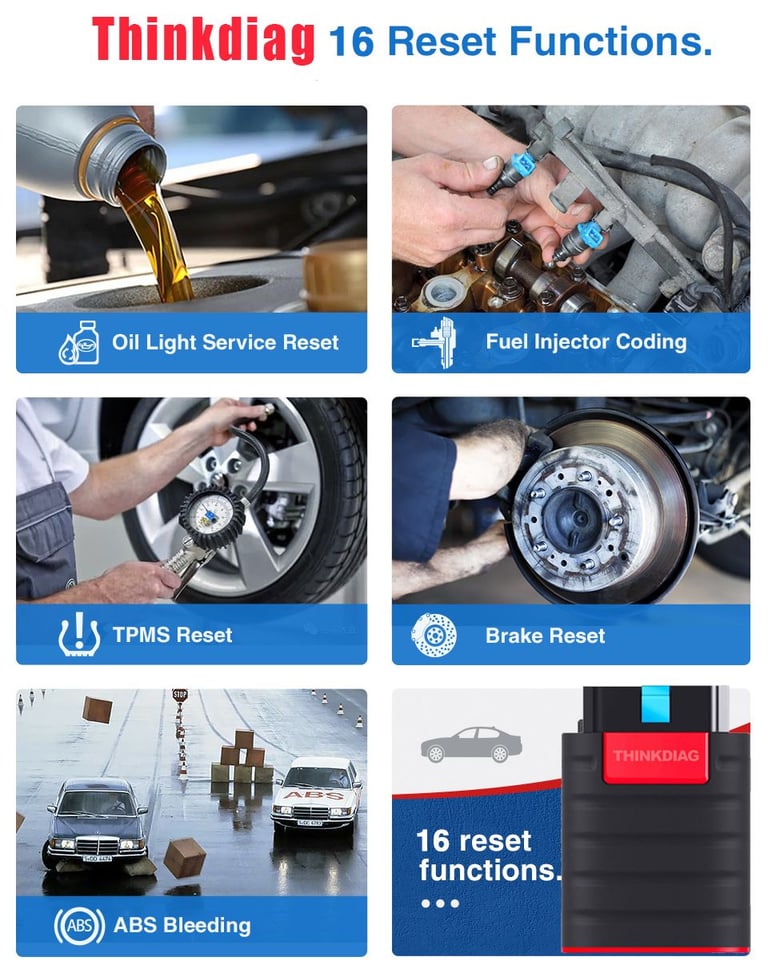 Thinkdiag 16 Reset Functions.

Oil Light Service Reset

Fuel Injector Coding

TPMS Reset

Brake Reset

STOP

ABS

ABS Bleeding

THINKDIAG

16 reset functions.

...