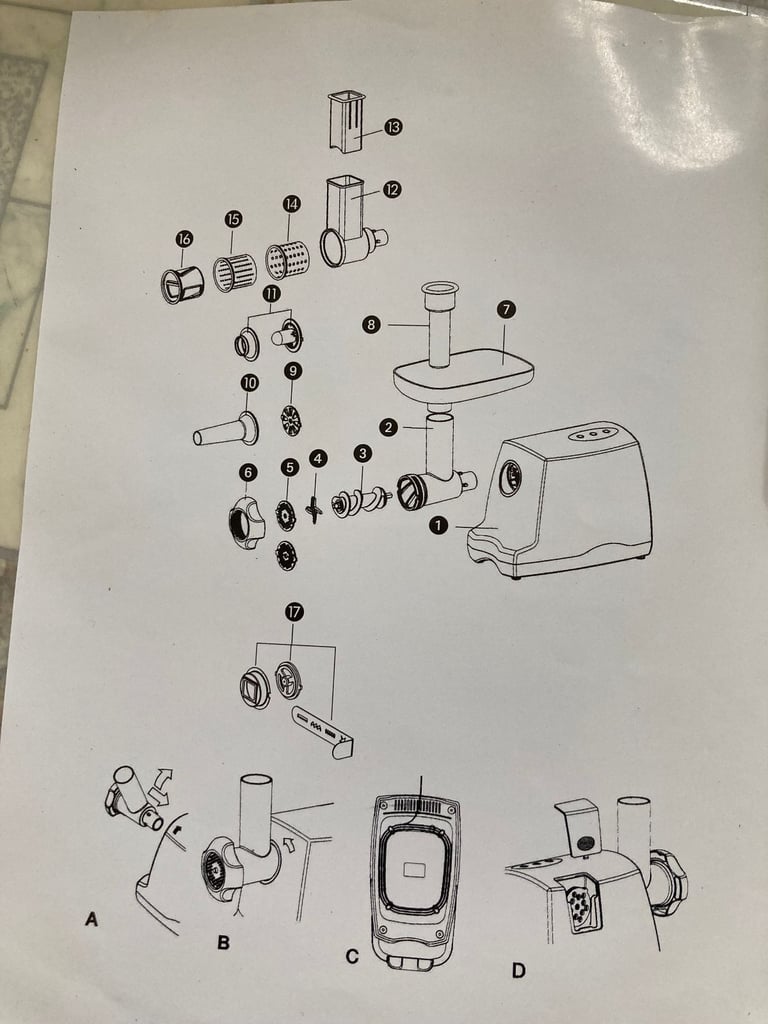 13
12
16
15
14
11
8
7
10
9
2
6
5
4
3
1
17
A
B
C
D