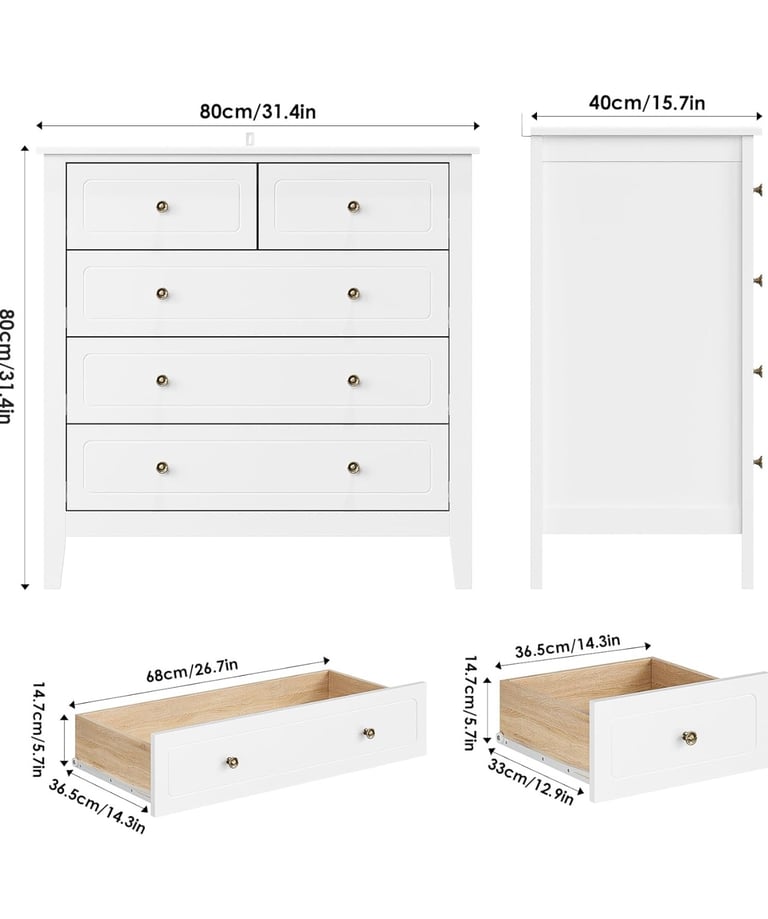 80cm/31.4in

40cm/15.7in

80cm/31.4in

68cm/26.7in

14.7cm/5.7in

36.5cm/14.3in

36.5cm/14.3in

14.7cm/5.7in

33cm/12.9in