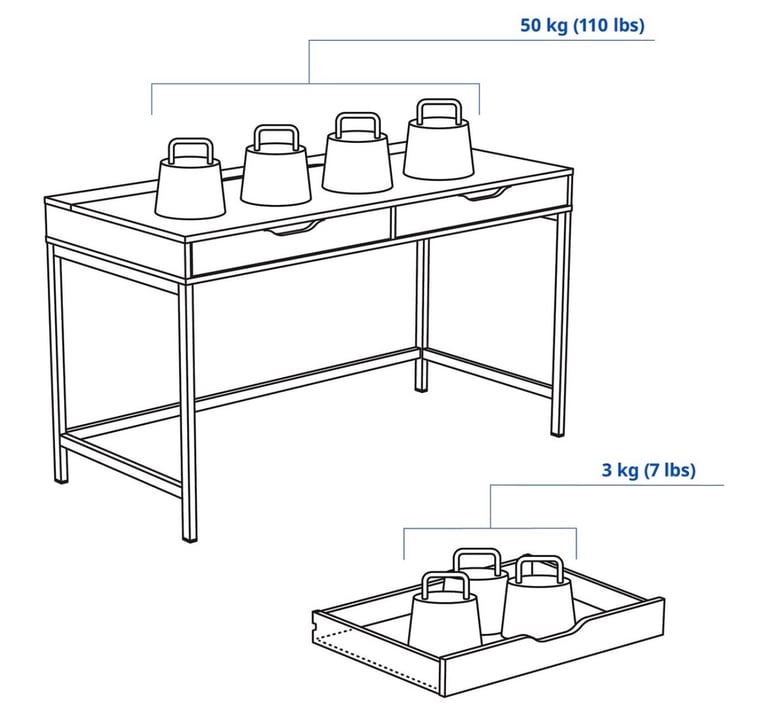 50 kg (110 lbs)

3 kg (7 lbs)