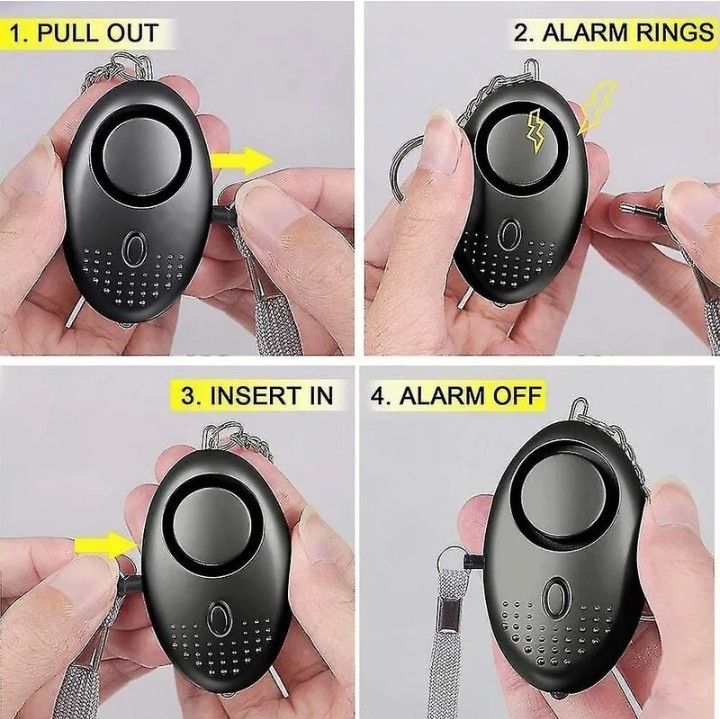 1. PULL OUT

2. ALARM RINGS

3. INSERT IN

4. ALARM OFF