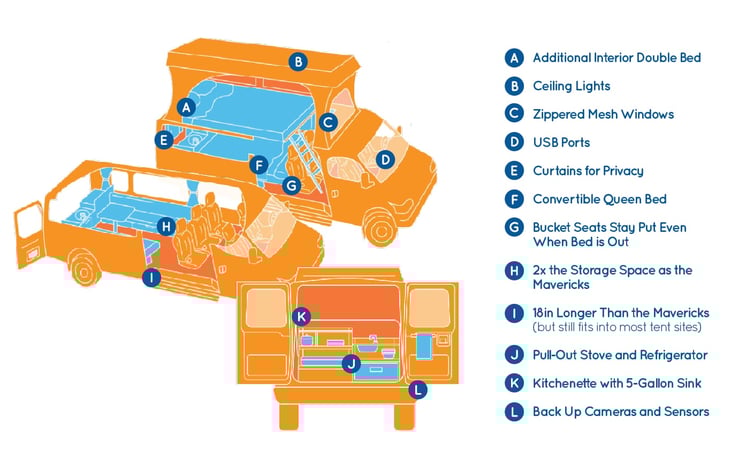 B
A
C
E
D
F
G
H
I
K
J
L

A Additional Interior Double Bed
B Ceiling Lights
C Zippered Mesh Windows
D USB Ports
E Curtains for Privacy
F Convertible Queen Bed
G Bucket Seats Stay Put Even When Bed is Out
H 2x the Storage Space as the Mavericks
I 18in Longer Than the Mavericks (but still fits into most tent sites)
J Pull-Out Stove and Refrigerator
K Kitchenette with 5-Gallon Sink
L Back Up Cameras and Sensors