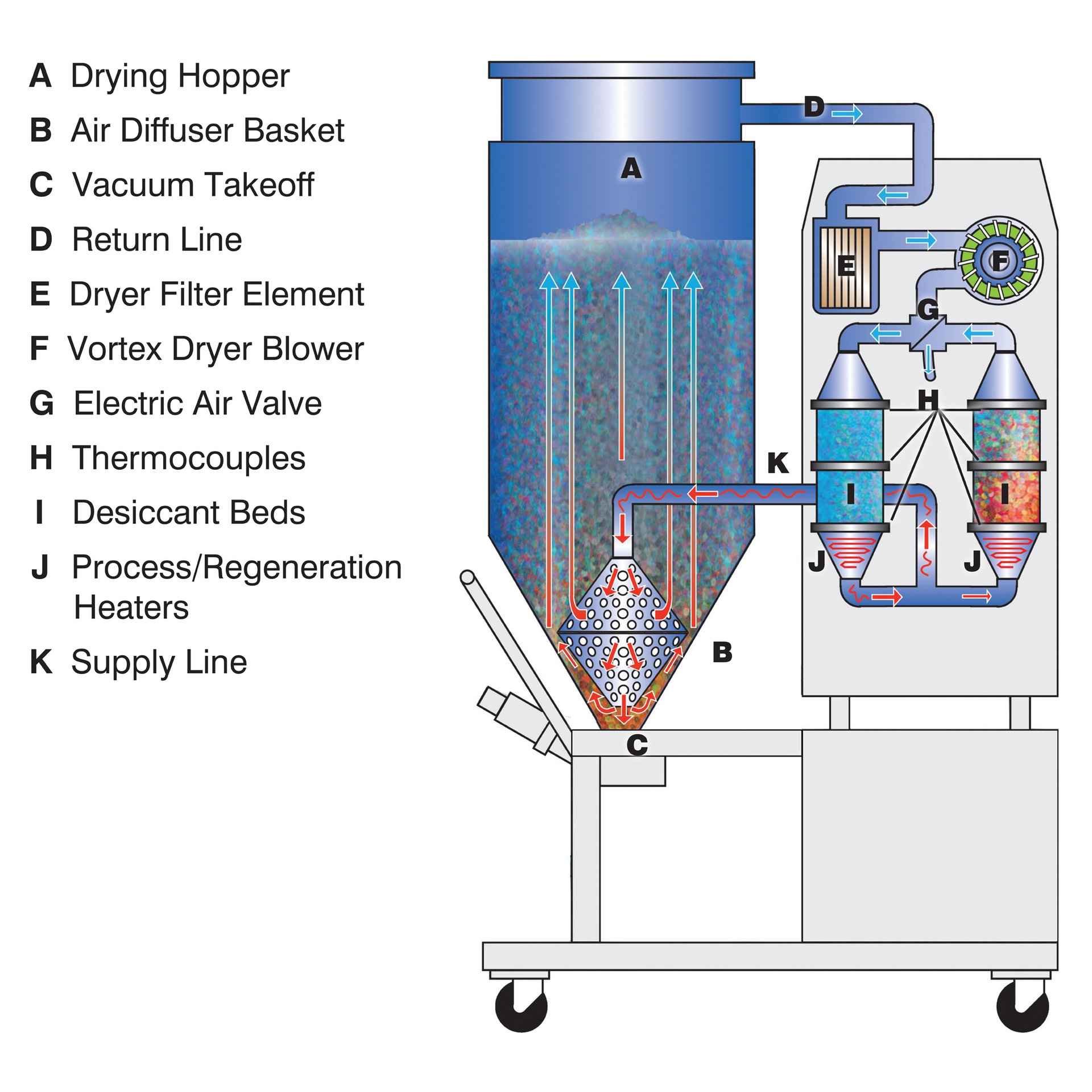 A Drying Hopper
B Air Diffuser Basket
C Vacuum Takeoff
D Return Line
E Dryer Filter Element
F Vortex Dryer Blower
G Electric Air Valve
H Thermocouples
I Desiccant Beds
J Process/Regeneration Heaters
K Supply Line

D
A
E
F
G
H
K
I
I
J
J
B
C