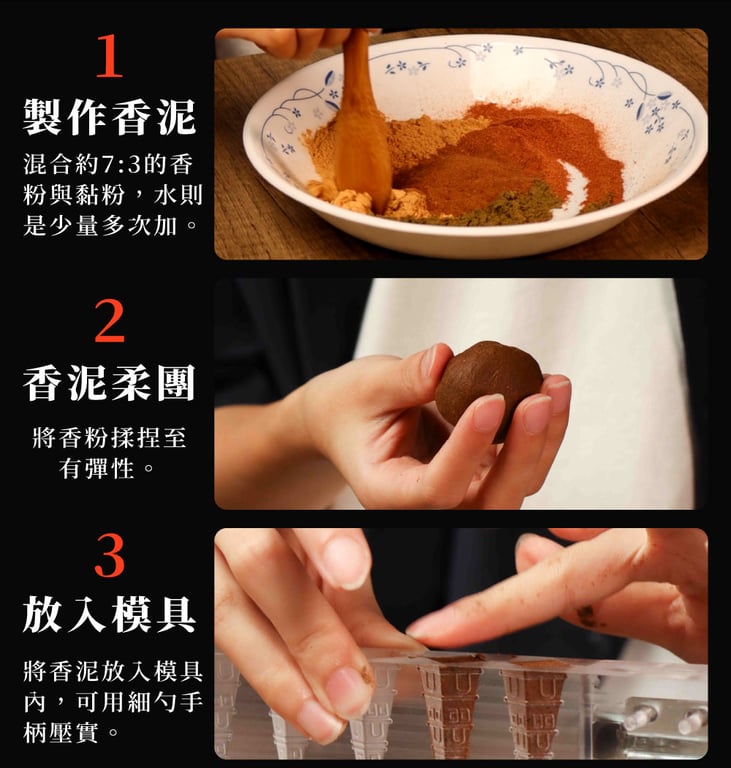 1
製作香泥
混合約7:3的香粉與黏粉，水則是少量多次加。

2
香泥柔團
將香粉揉捏至有彈性。

3
放入模具
將香泥放入模具內，可用細勺手柄壓實。