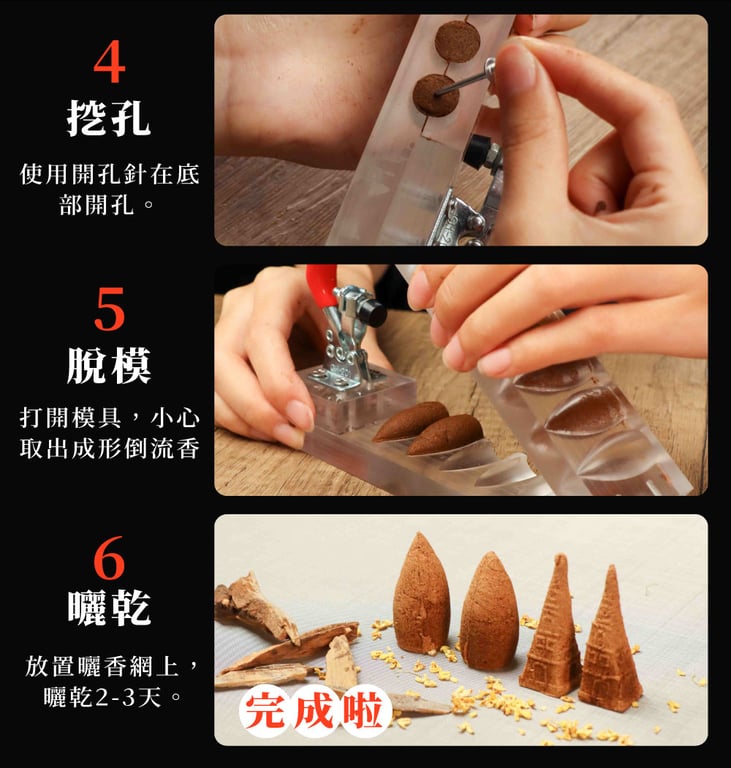 4
挖孔

使用開孔針在底部開孔。

5
脫模

打開模具，小心取出成形倒流香

6
曬乾

放置曬香網上，曬乾2-3天。

完成啦