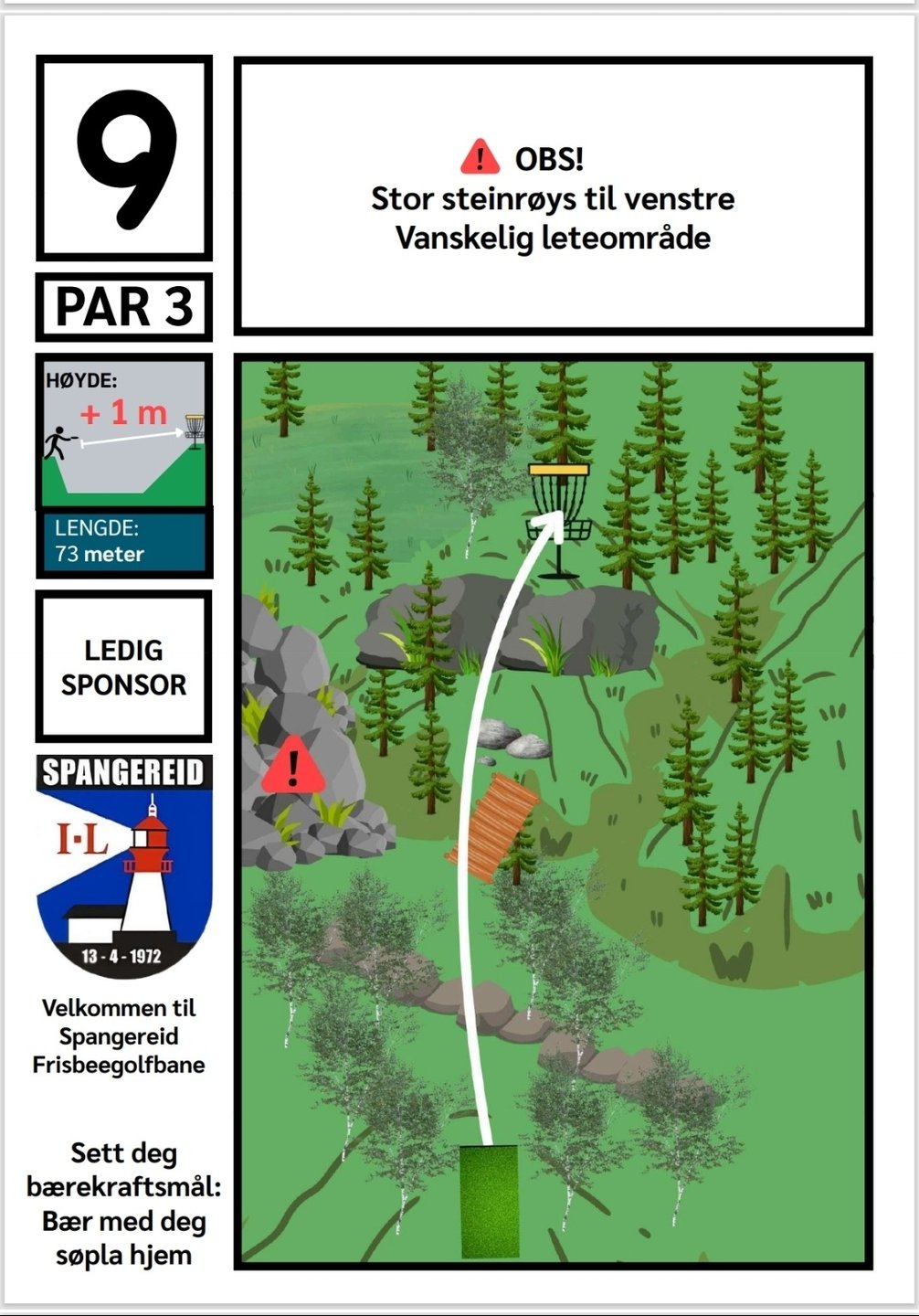 9

PAR 3

HØYDE:
+ 1 m

LENGDE:
73 meter

LEDIG SPONSOR

SPANGEREID
I·L
13 - 4 - 1972

Velkommen til Spangereid Frisbeegolfbane

Sett deg bærekraftsmål: Bær med deg søpla hjem

OBS!
Stor steinrøys til venstre
Vanskelig leteområde