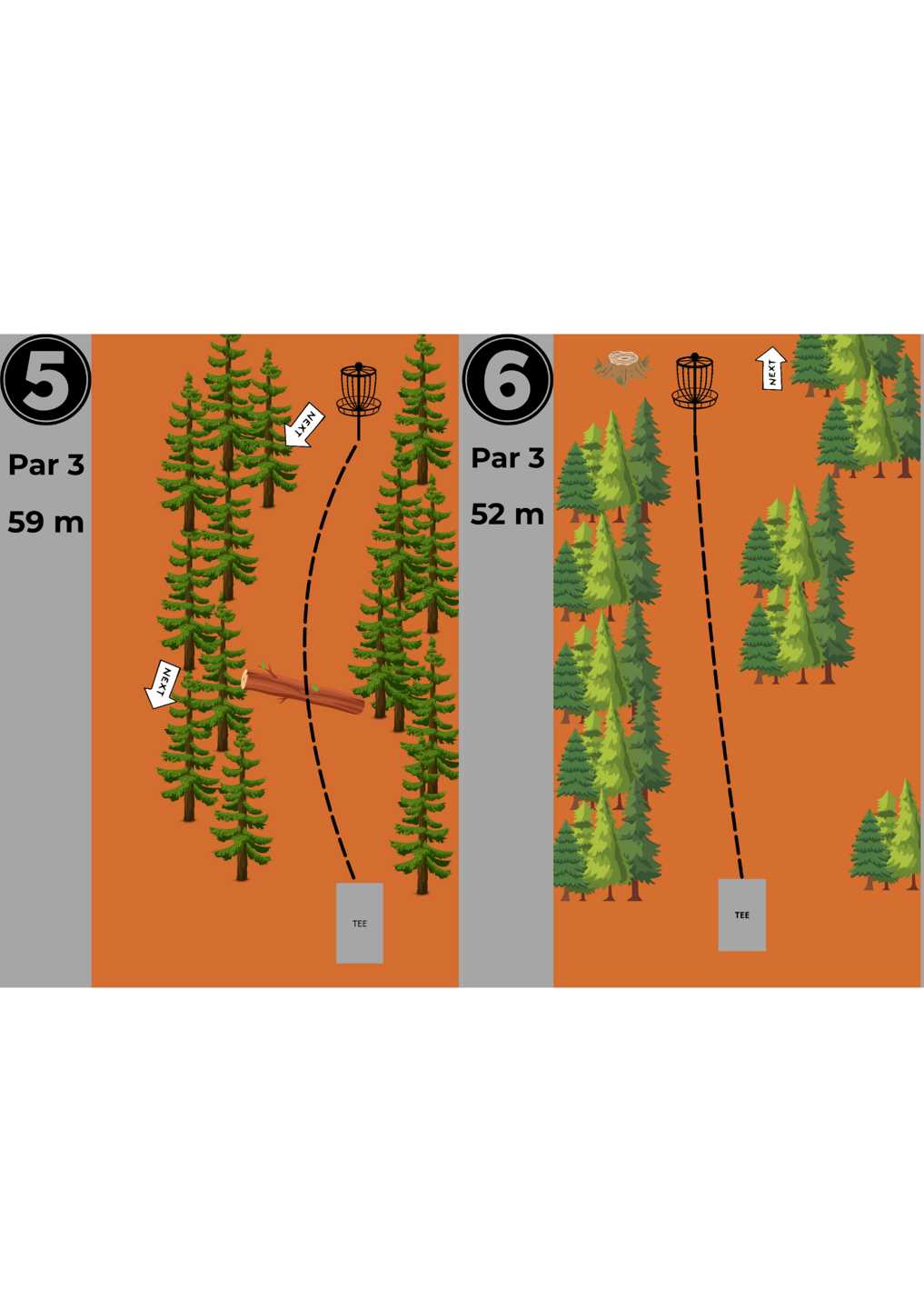 5

Par 3

59 m

NEXT

NEXT

TEE

6

Par 3

52 m

NEXT

TEE