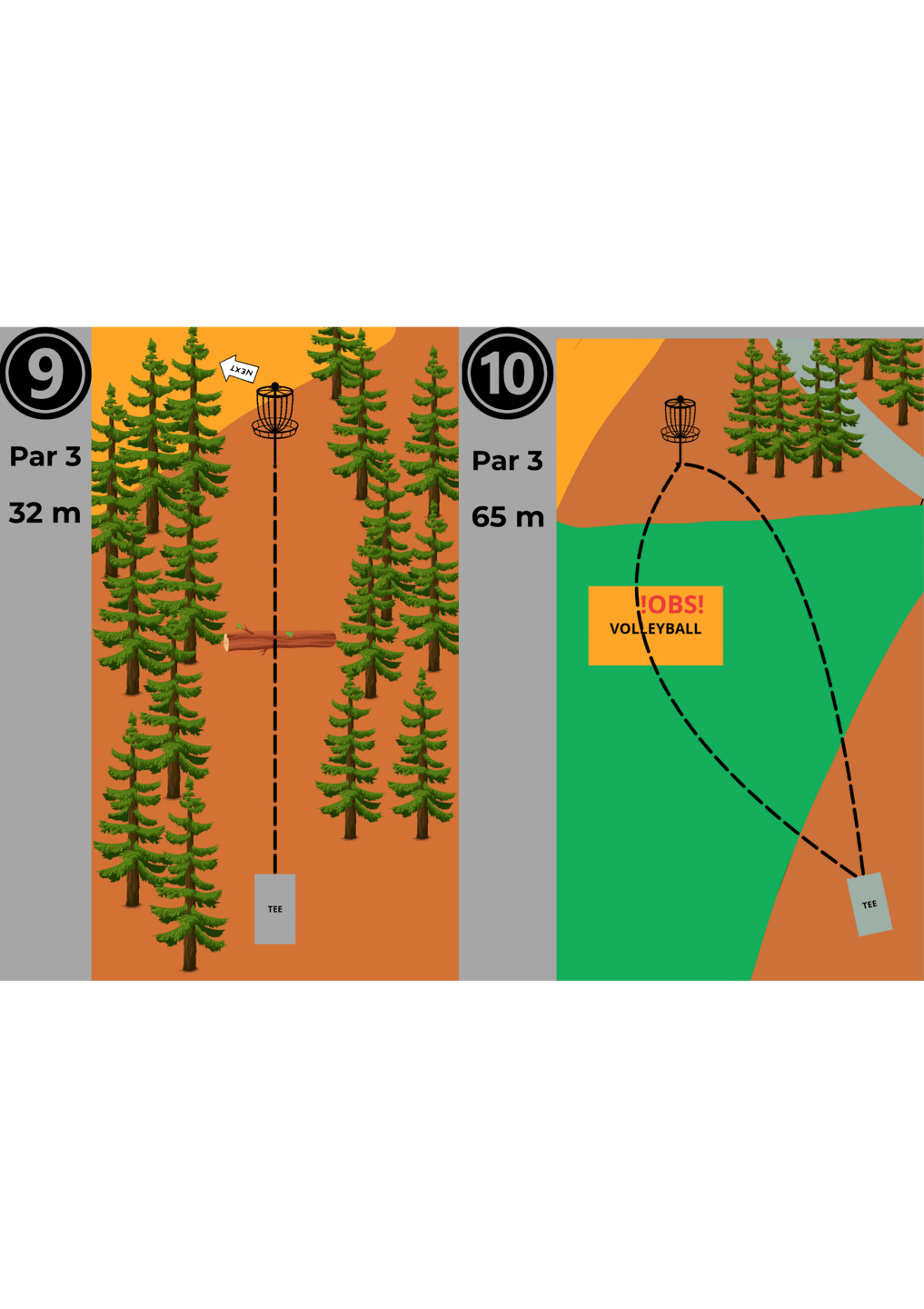 9

Par 3

32 m

NEXT

TEE

10

Par 3

65 m

!OBS!
VOLLEYBALL

TEE