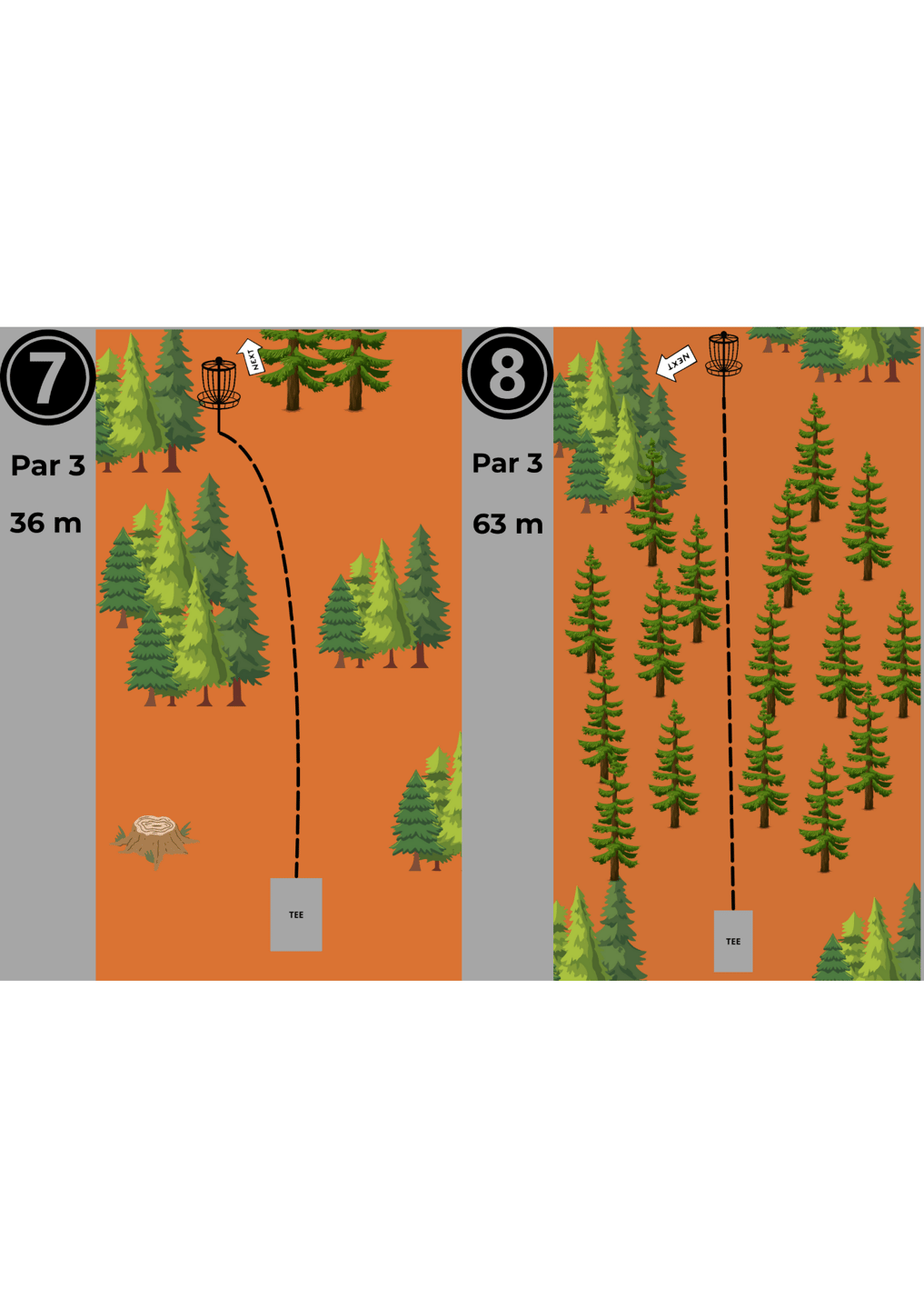 7

Par 3

36 m

NEXT

TEE

8

Par 3

63 m

NEXT

TEE