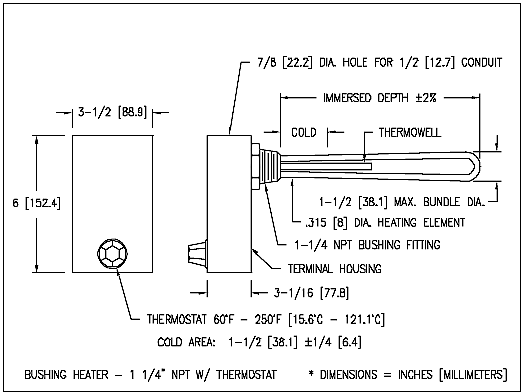 7/8 [22.2] DIA. HOLE FOR 1/2 [12.7] CONDUIT

IMMERSED DEPTH ±2%

3-1/2 [88.9]

COLD

THERMOWELL

6 [152.4]

1-1/2 [38.1] MAX. BUNDLE DIA.

.315 [8] DIA. HEATING ELEMENT

1-1/4 NPT BUSHING FITTING

TERMINAL HOUSING

3-1/16 [77.8]

THERMOSTAT 60°F - 250°F [15.6°C - 121.1°C]

COLD AREA: 1-1/2 [38.1] ±1/4 [6.4]

BUSHING HEATER - 1 1/4" NPT W/ THERMOSTAT

* DIMENSIONS = INCHES [MILLIMETERS]