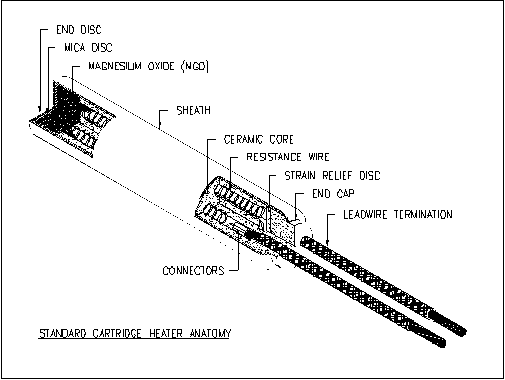 END DISC
MICA DISC
MAGNESIUM OXIDE (MGO)
SHEATH
CERAMIC CORE
RESISTANCE WIRE
STRAIN RELIEF DISC
END CAP
LEADWIRE TERMINATION
CONNECTORS
STANDARD CARTRIDGE HEATER ANATOMY