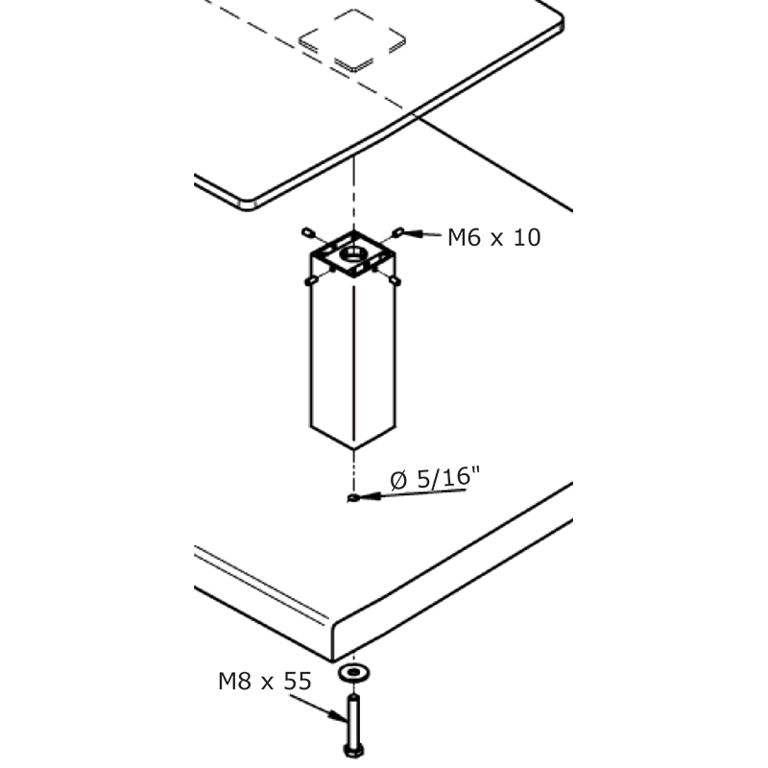 M6 x 10

Ø 5/16"

M8 x 55