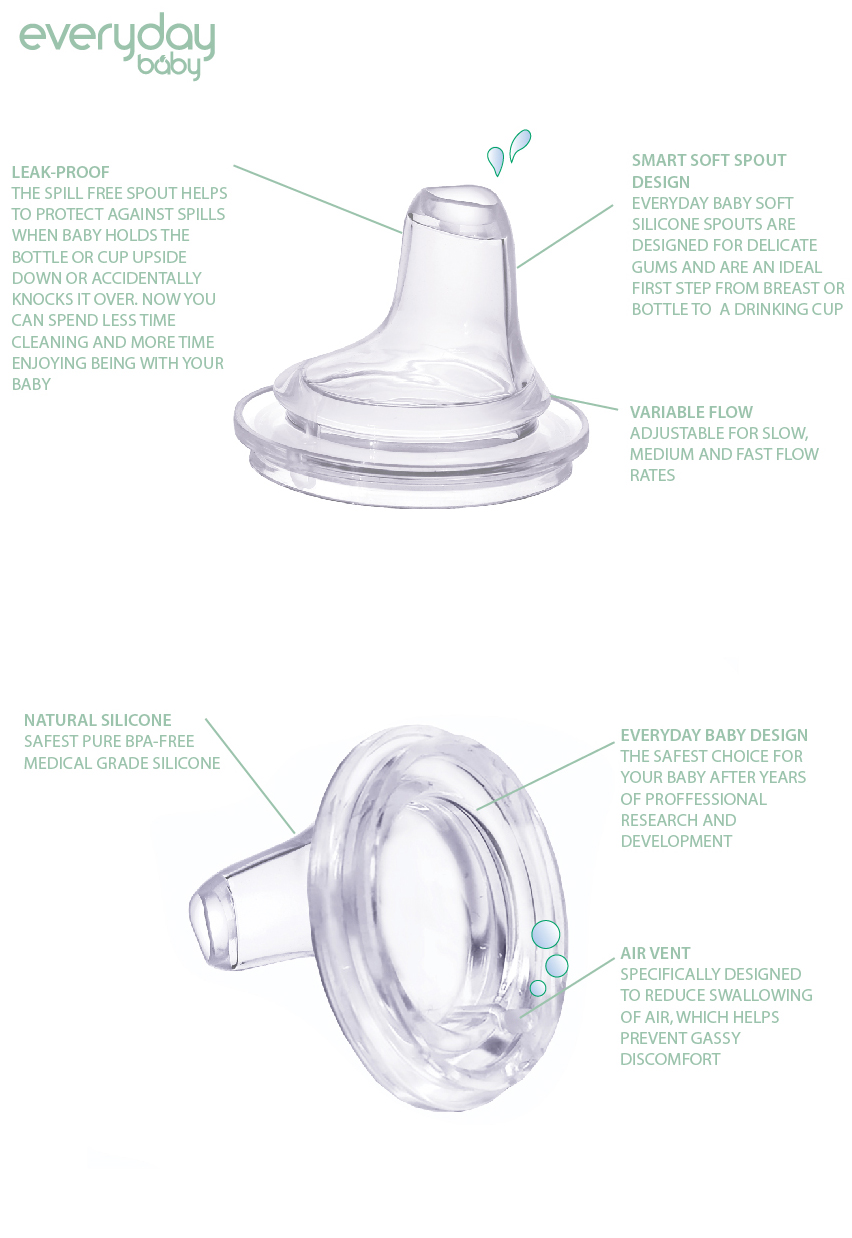 everyday baby

LEAK-PROOF
THE SPILL FREE SPOUT HELPS TO PROTECT AGAINST SPILLS WHEN BABY HOLDS THE BOTTLE OR CUP UPSIDE DOWN OR ACCIDENTALLY KNOCKS IT OVER. NOW YOU CAN SPEND LESS TIME CLEANING AND MORE TIME ENJOYING BEING WITH YOUR BABY

SMART SOFT SPOUT DESIGN
EVERYDAY BABY SOFT SILICONE SPOUTS ARE DESIGNED FOR DELICATE GUMS AND ARE AN IDEAL FIRST STEP FROM BREAST OR BOTTLE TO A DRINKING CUP

VARIABLE FLOW
ADJUSTABLE FOR SLOW, MEDIUM AND FAST FLOW RATES

NATURAL SILICONE
SAFEST PURE BPA-FREE MEDICAL GRADE SILICONE

EVERYDAY BABY DESIGN
THE SAFEST CHOICE FOR YOUR BABY AFTER YEARS OF PROFFESSIONAL RESEARCH AND DEVELOPMENT

AIR VENT
SPECIFICALLY DESIGNED TO REDUCE SWALLOWING OF AIR, WHICH HELPS PREVENT GASSY DISCOMFORT