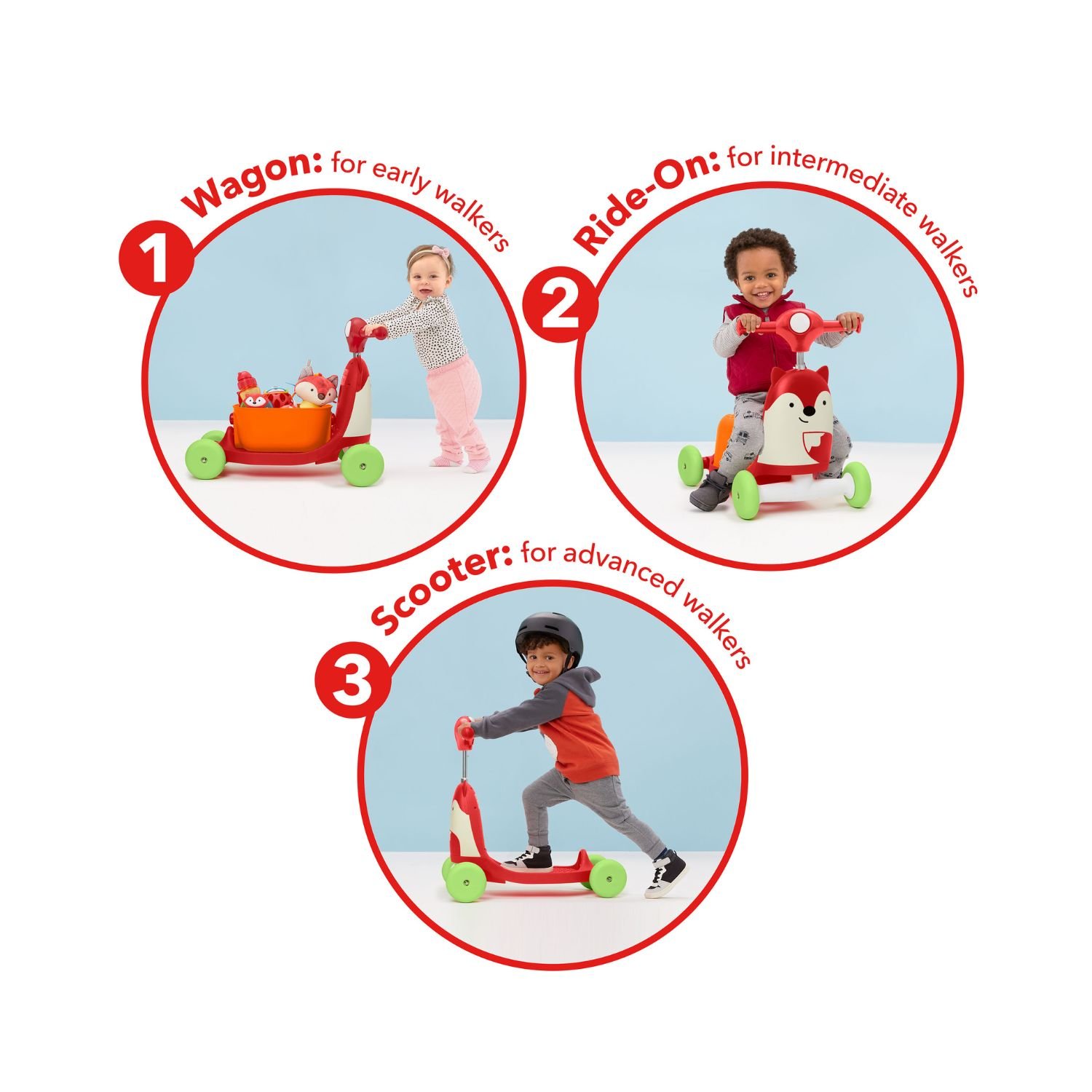 1 Wagon: for early walkers

2 Ride-On: for intermediate walkers

3 Scooter: for advanced walkers