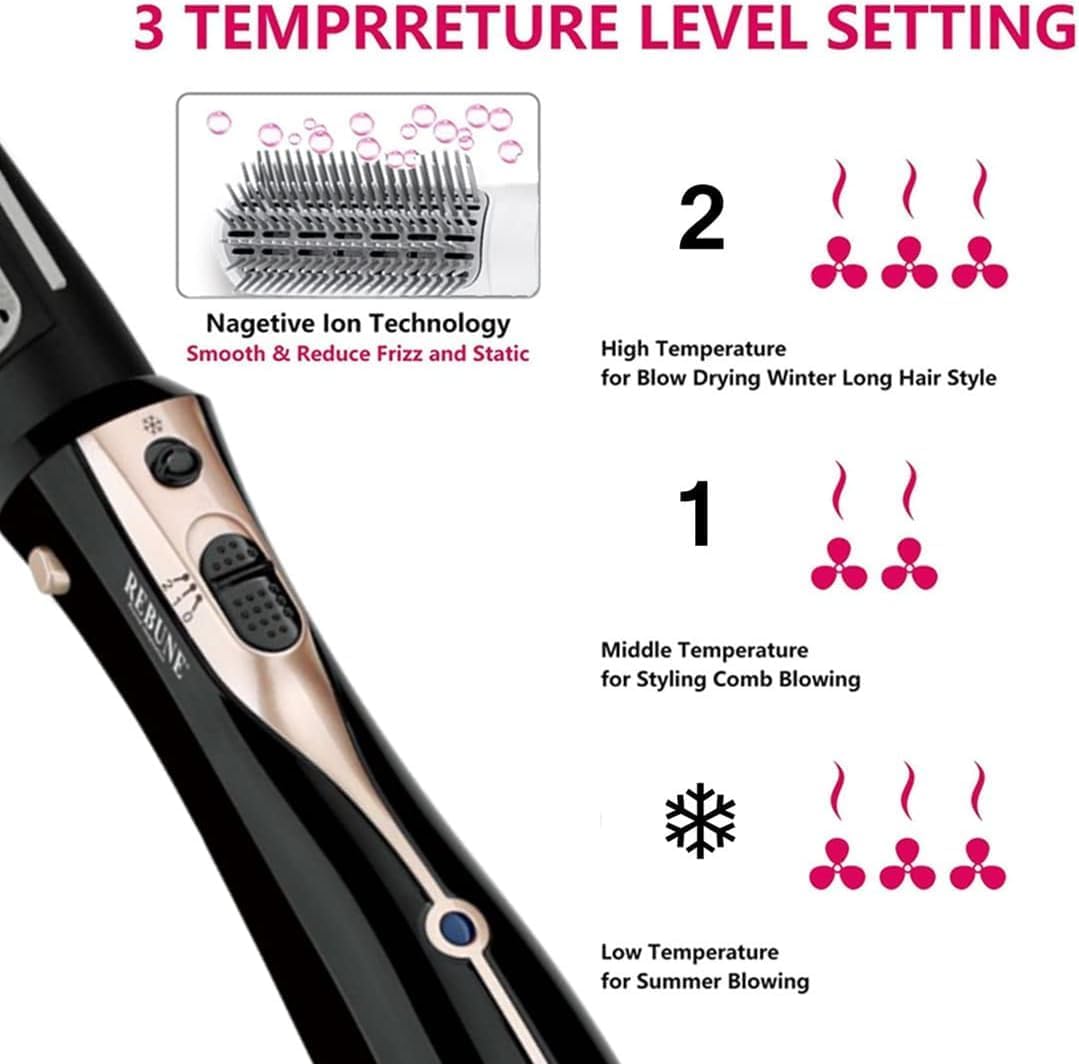 3 TEMPRRETURE LEVEL SETTING

Nagetive Ion Technology
Smooth & Reduce Frizz and Static

REBUNE
2
1
0

2

High Temperature
for Blow Drying Winter Long Hair Style

1

Middle Temperature
for Styling Comb Blowing

Low Temperature
for Summer Blowing